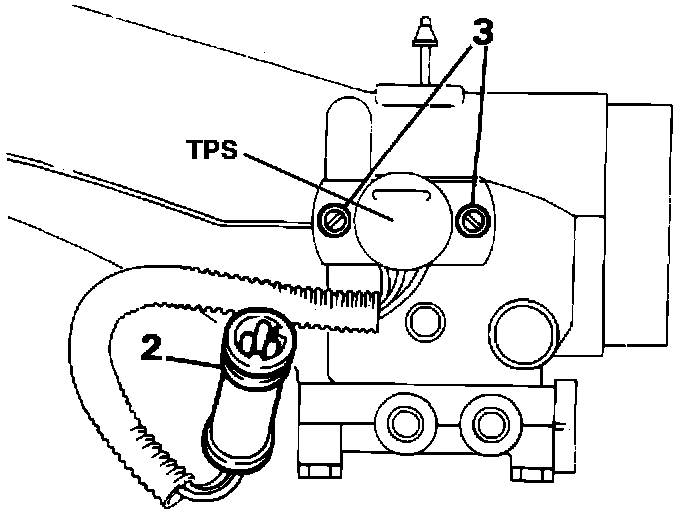 3
TPS
2