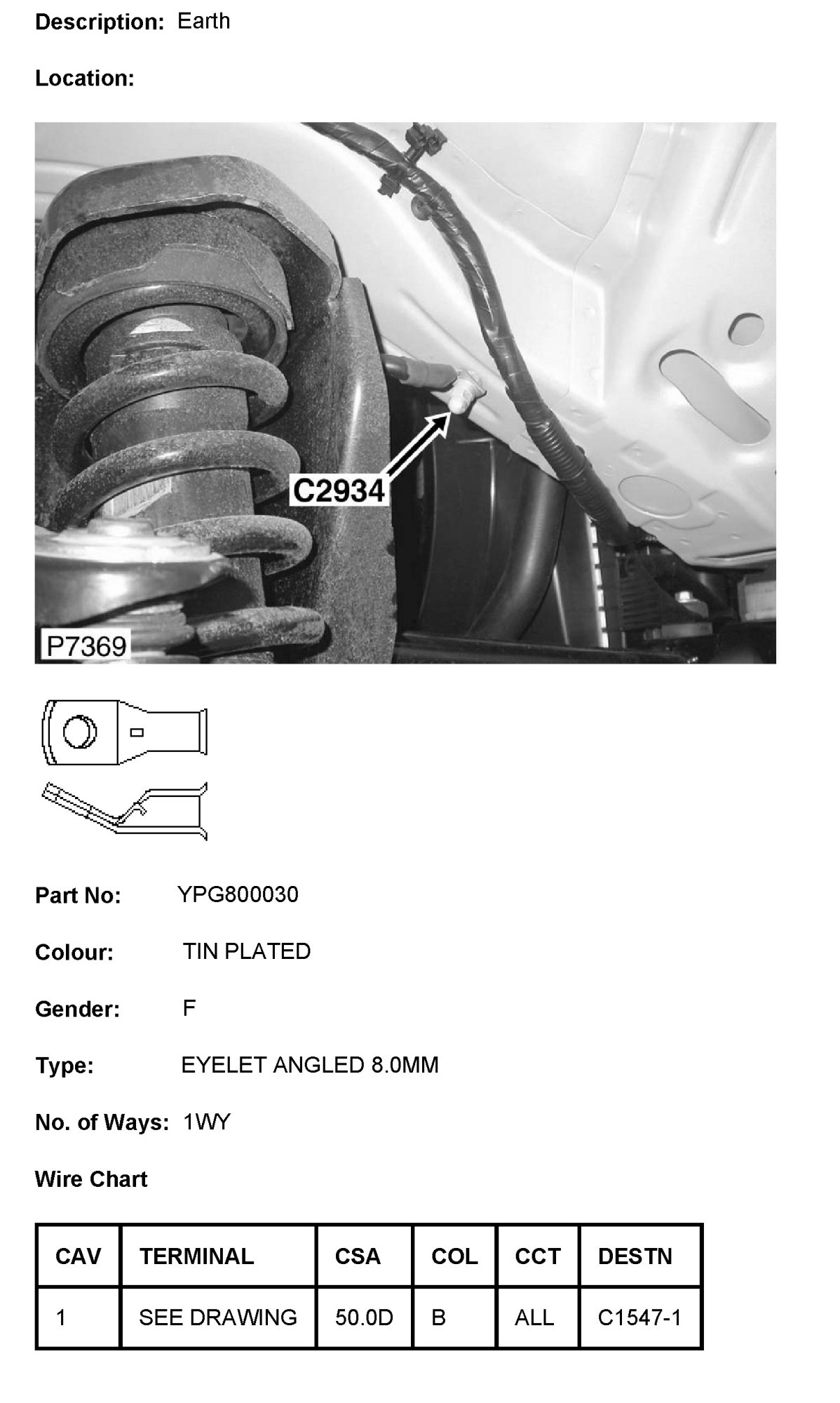 Description: Earth

Location:

C2934

P7369

Part No: YPG800030

Colour: TIN PLATED

Gender: F

Type: EYELET ANGLED 8.0MM

No. of Ways: 1WY

Wire Chart

| CAV | TERMINAL | CSA | COL | CCT | DESTN |
|---|---|---|---|---|---|
| 1 | SEE DRAWING | 50.0D | B | ALL | C1547-1 |