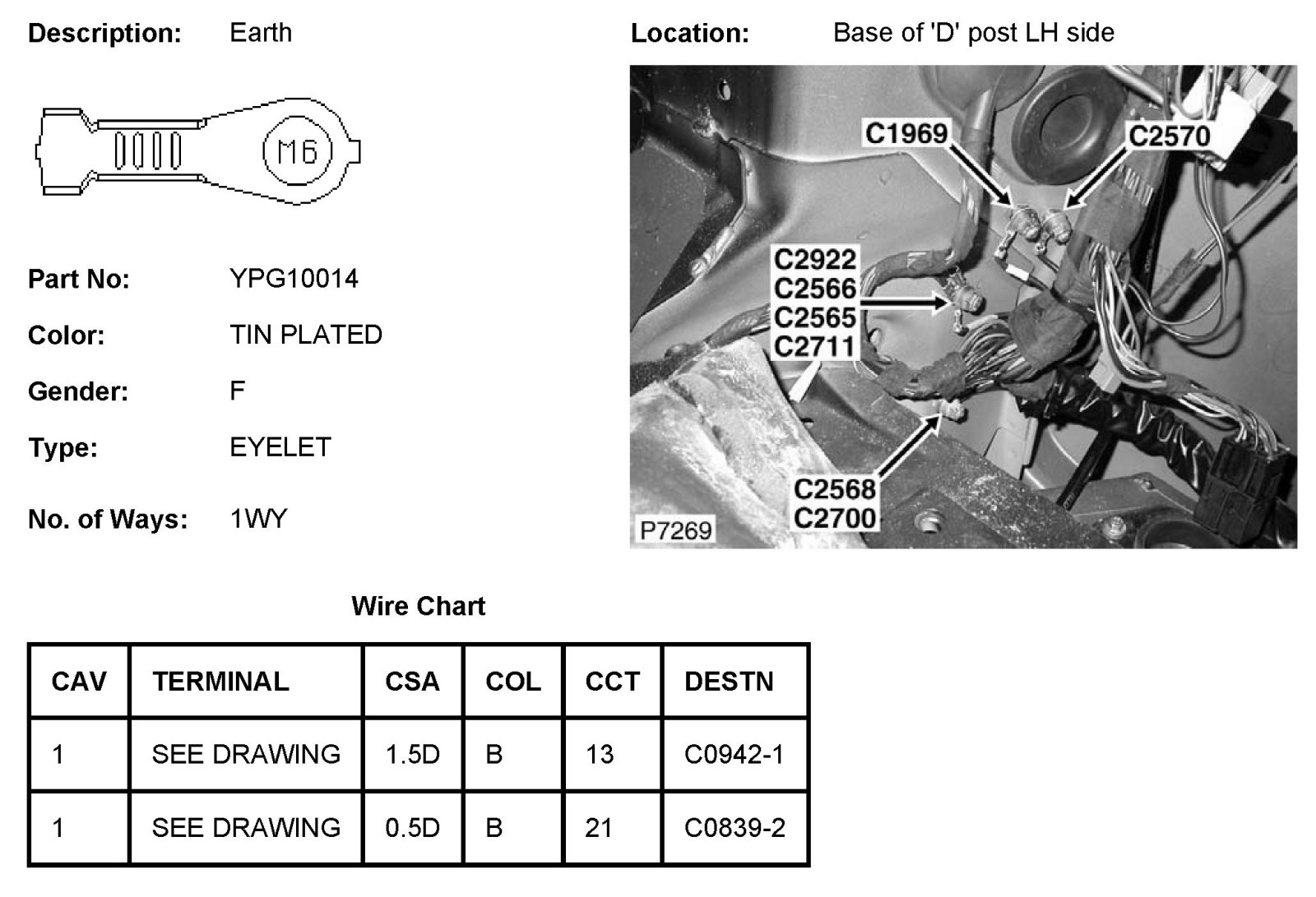 Description: Earth

M6

Part No: YPG10014

Color: TIN PLATED

Gender: F

Type: EYELET

No. of Ways: 1WY

Location: Base of 'D' post LH side

C1969

C2570

C2922
C2566
C2565
C2711

C2568
C2700

P7269

Wire Chart

| CAV | TERMINAL | CSA | COL | CCT | DESTN |
|---|---|---|---|---|---|
| 1 | SEE DRAWING | 1.5D | B | 13 | C0942-1 |
| 1 | SEE DRAWING | 0.5D | B | 21 | C0839-2 |