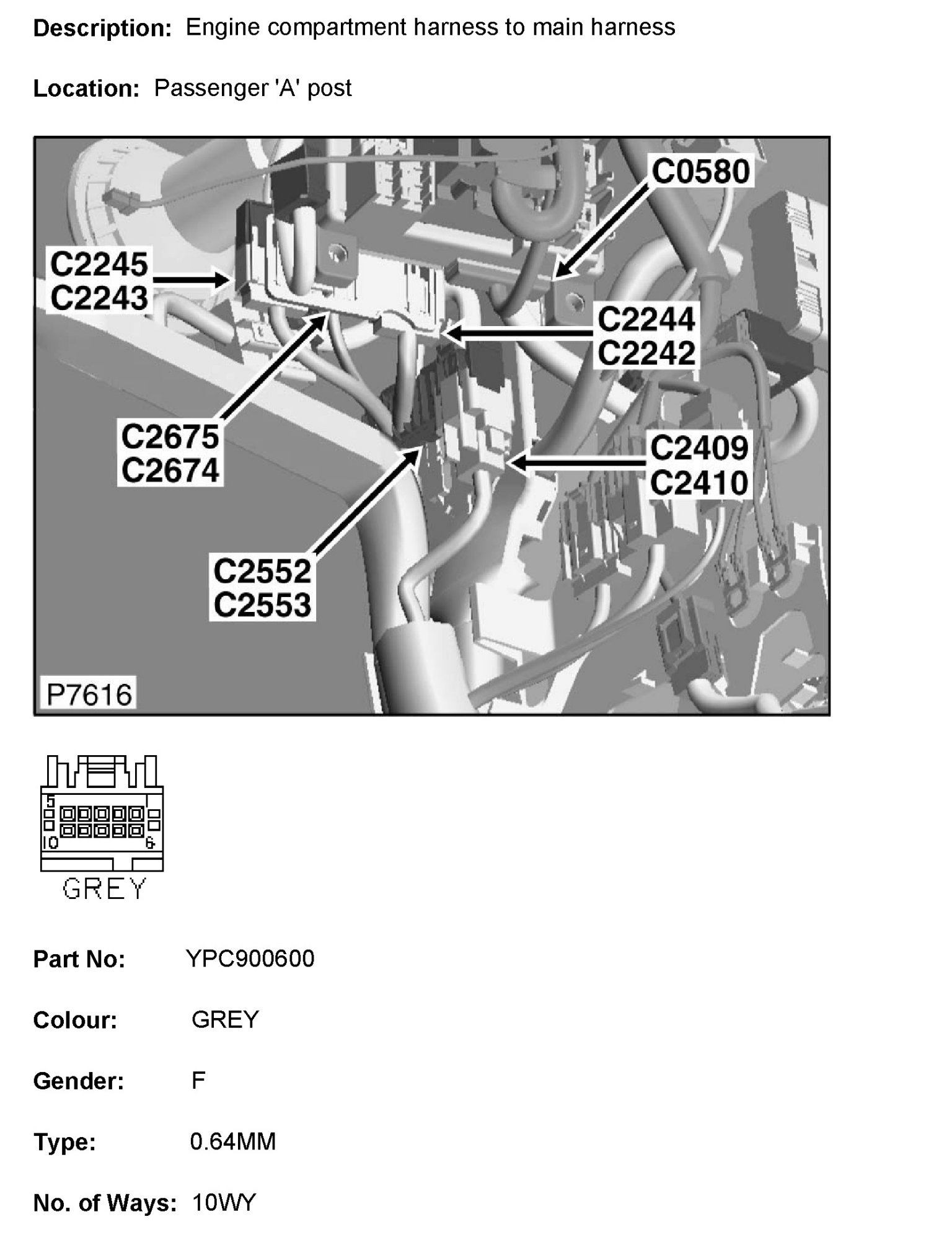 Description: Engine compartment harness to main harness

Location: Passenger 'A' post

C0580

C2245
C2243

C2244
C2242

C2675
C2674

C2409
C2410

C2552
C2553

P7616

5
10
6
GREY

Part No: YPC900600

Colour: GREY

Gender: F

Type: 0.64MM

No. of Ways: 10WY