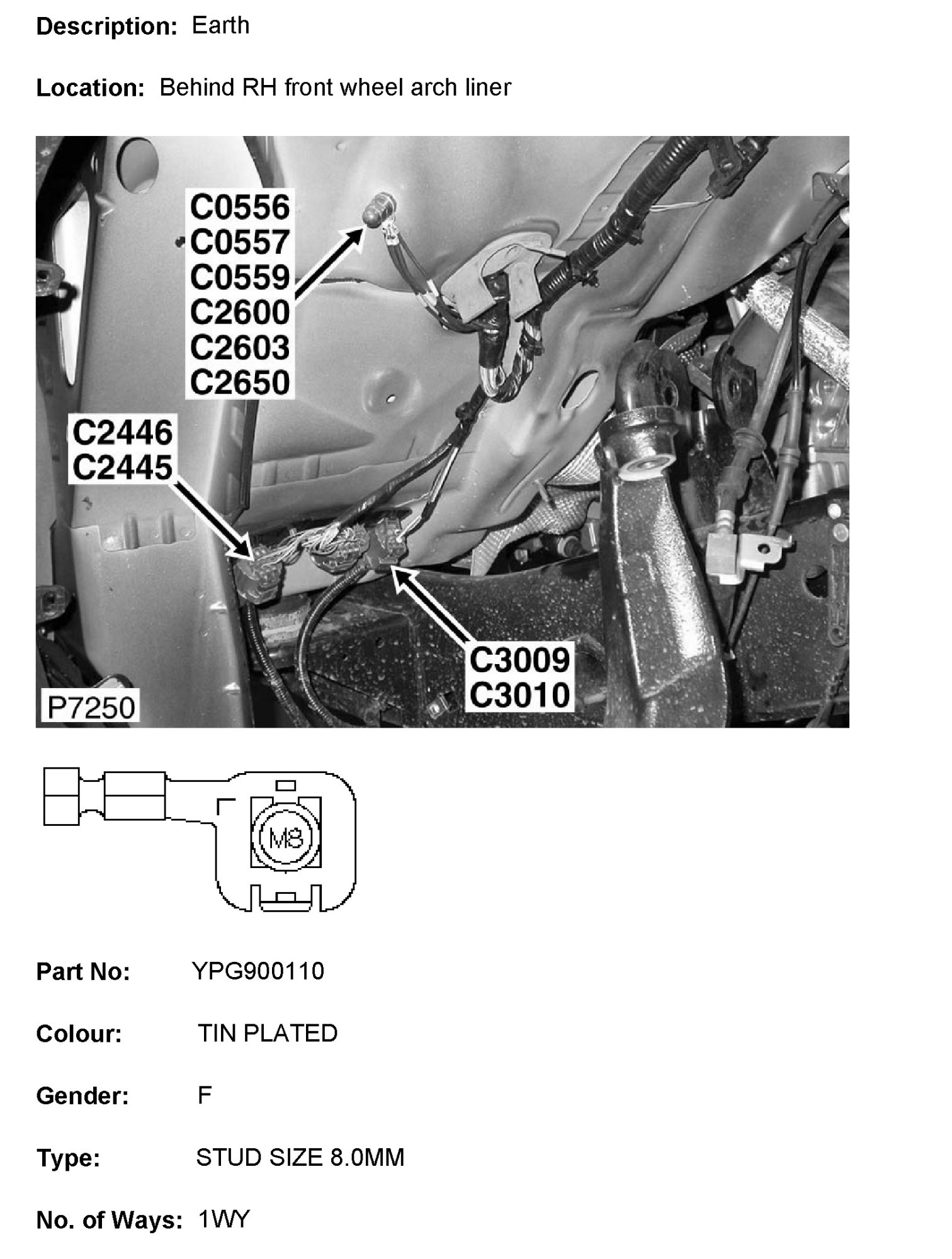 Description: Earth

Location: Behind RH front wheel arch liner

C0556
C0557
C0559
C2600
C2603
C2650

C2446
C2445

C3009
C3010

P7250

M8

Part No: YPG900110

Colour: TIN PLATED

Gender: F

Type: STUD SIZE 8.0MM

No. of Ways: 1WY