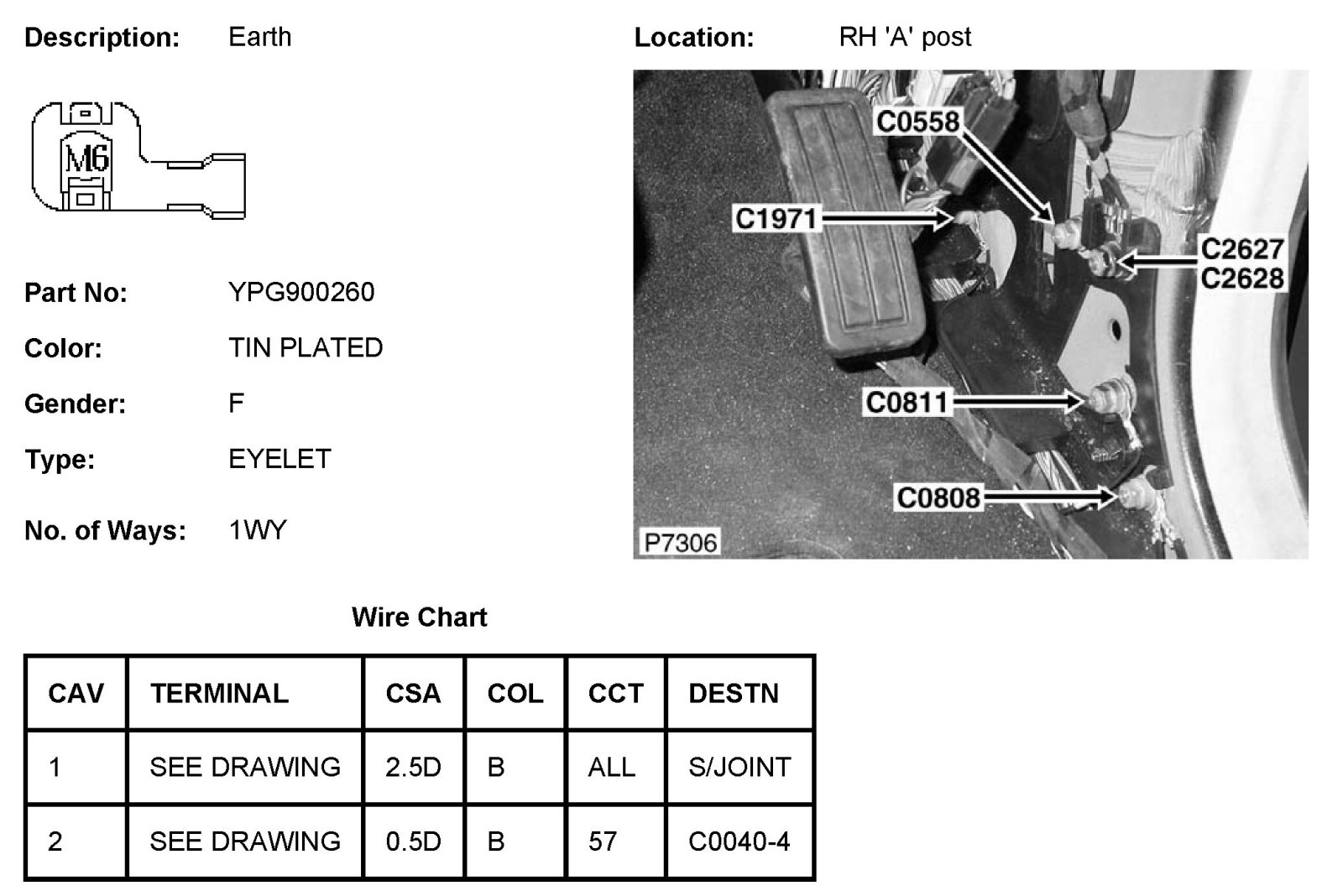 Description: Earth

Location: RH 'A' post

M6

C0558
C1971
C2627
C2628
C0811
C0808
P7306

Part No: YPG900260

Color: TIN PLATED

Gender: F

Type: EYELET

No. of Ways: 1WY

Wire Chart

| CAV | TERMINAL | CSA | COL | CCT | DESTN |
|---|---|---|---|---|---|
| 1 | SEE DRAWING | 2.5D | B | ALL | S/JOINT |
| 2 | SEE DRAWING | 0.5D | B | 57 | C0040-4 |