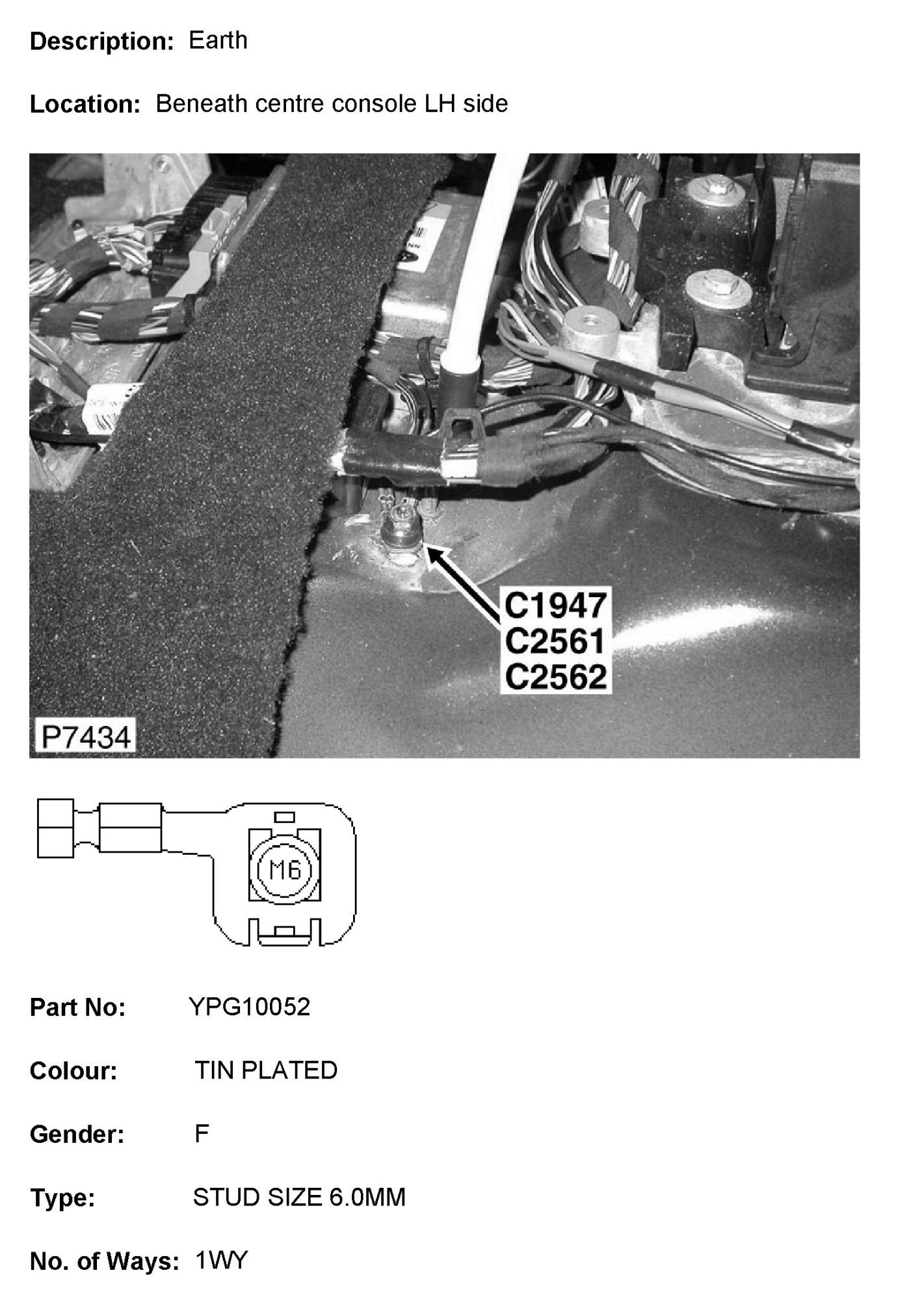 Description: Earth

Location: Beneath centre console LH side

C1947
C2561
C2562

P7434

M6

Part No: YPG10052

Colour: TIN PLATED

Gender: F

Type: STUD SIZE 6.0MM

No. of Ways: 1WY