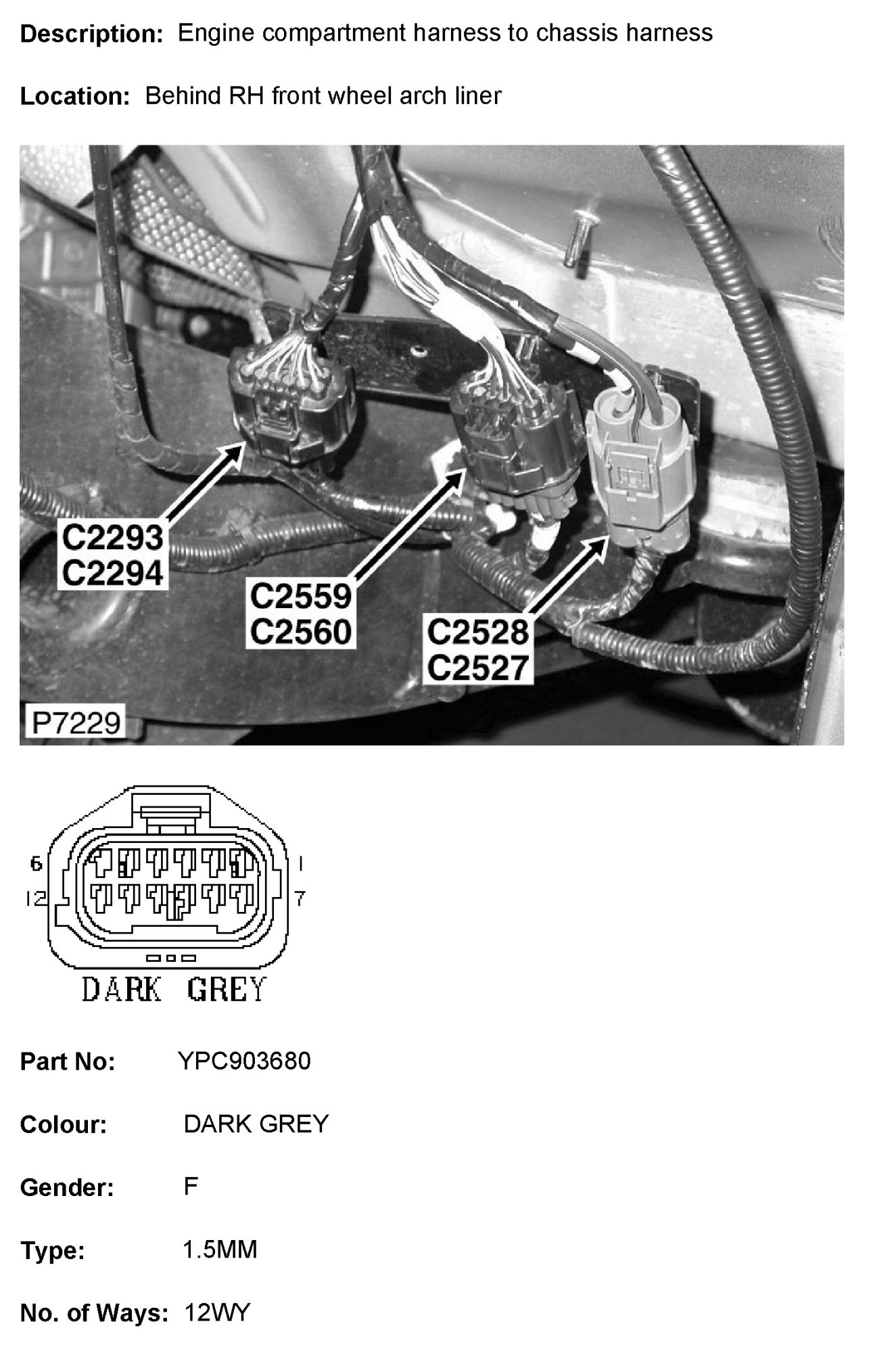 Description: Engine compartment harness to chassis harness

Location: Behind RH front wheel arch liner

C2293
C2294

C2559
C2560

C2528
C2527

P7229

6
12
1
7

DARK GREY

Part No: YPC903680

Colour: DARK GREY

Gender: F

Type: 1.5MM

No. of Ways: 12WY