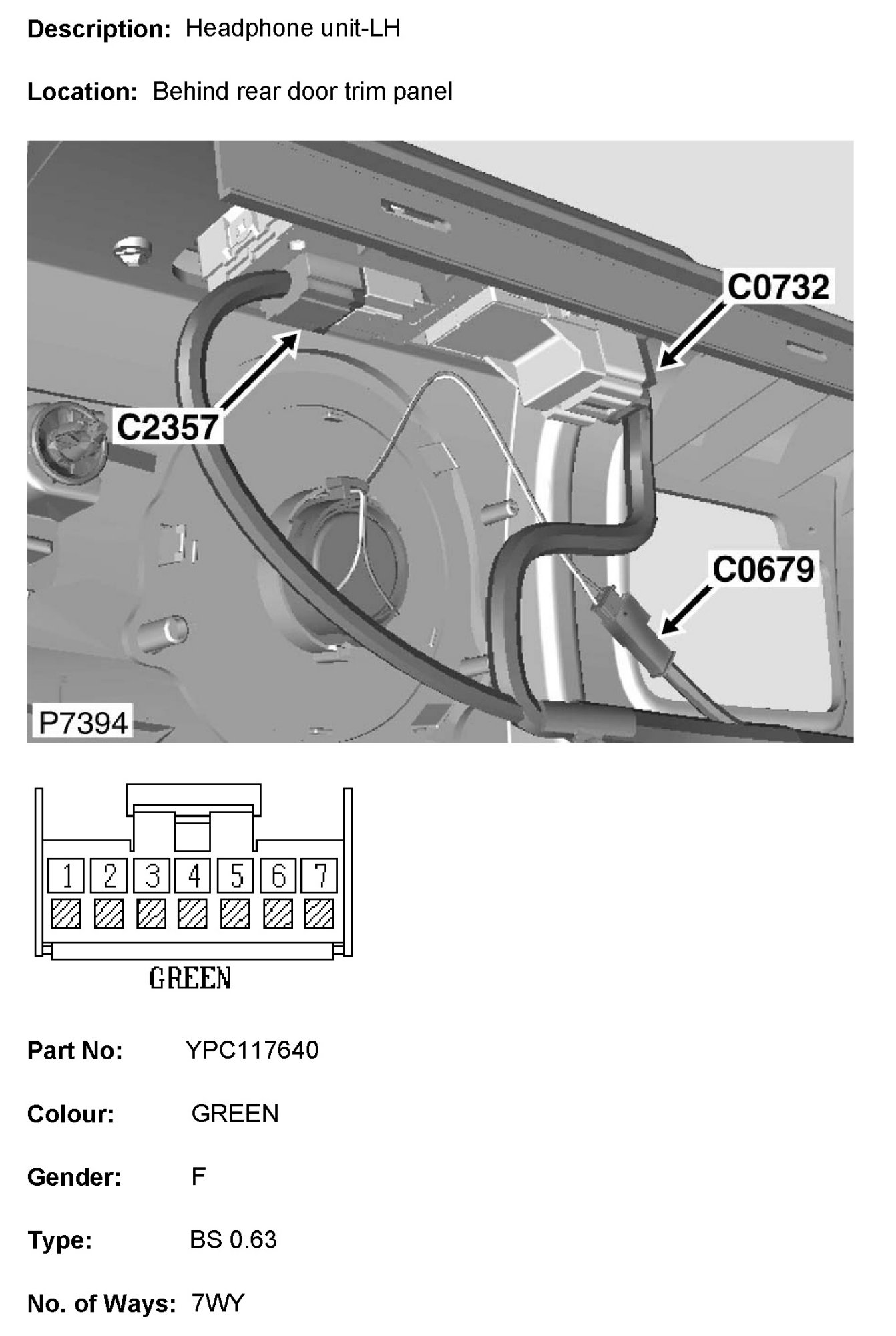 Description: Headphone unit-LH

Location: Behind rear door trim panel

C0732

C2357

C0679

P7394

1 2 3 4 5 6 7

GREEN

Part No: YPC117640

Colour: GREEN

Gender: F

Type: BS 0.63

No. of Ways: 7WY