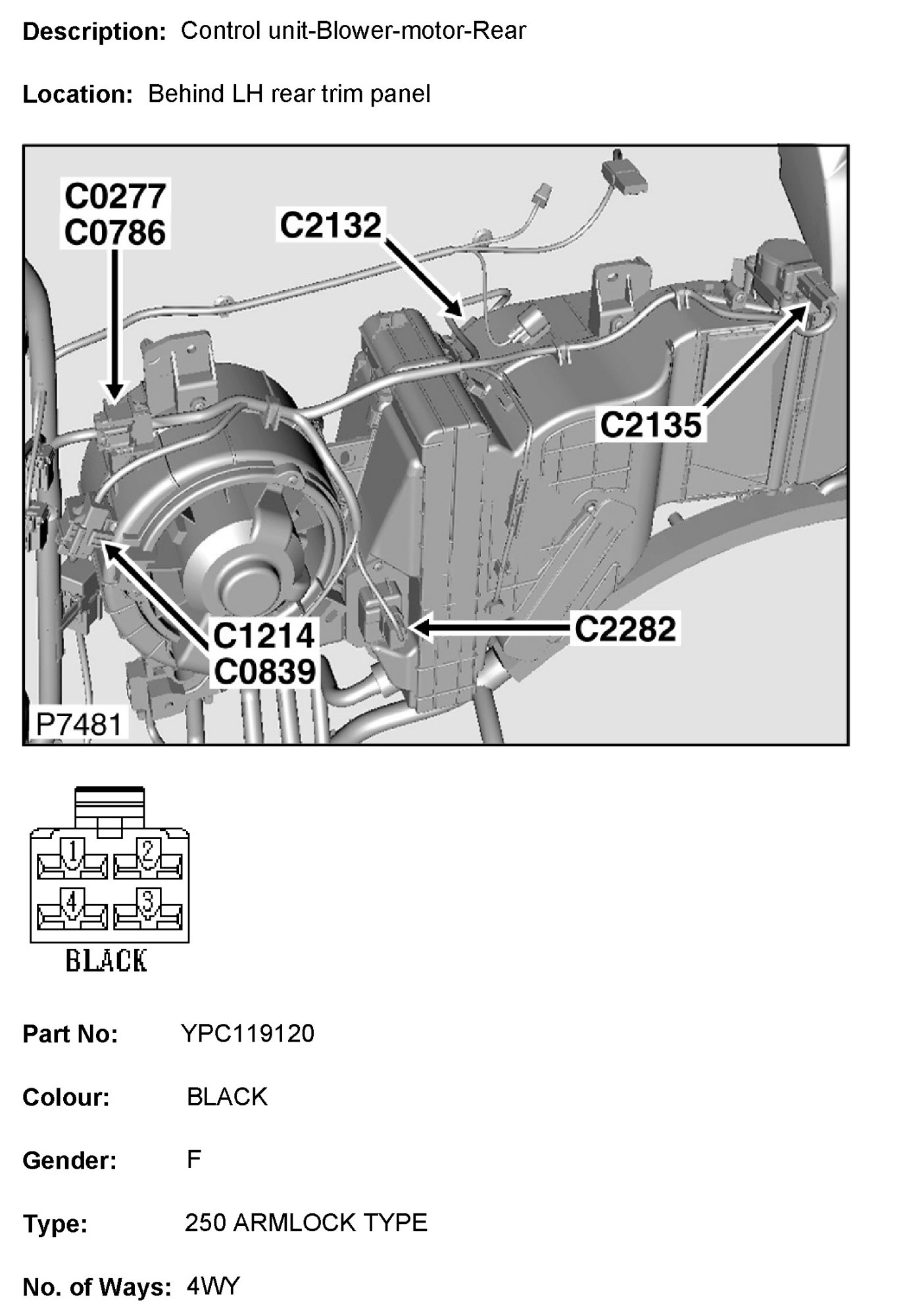 Description: Control unit-Blower-motor-Rear

Location: Behind LH rear trim panel

C0277
C0786

C2132

C2135

C1214
C0839

C2282

P7481

1 2
4 3

BLACK

Part No: YPC119120

Colour: BLACK

Gender: F

Type: 250 ARMLOCK TYPE

No. of Ways: 4WY