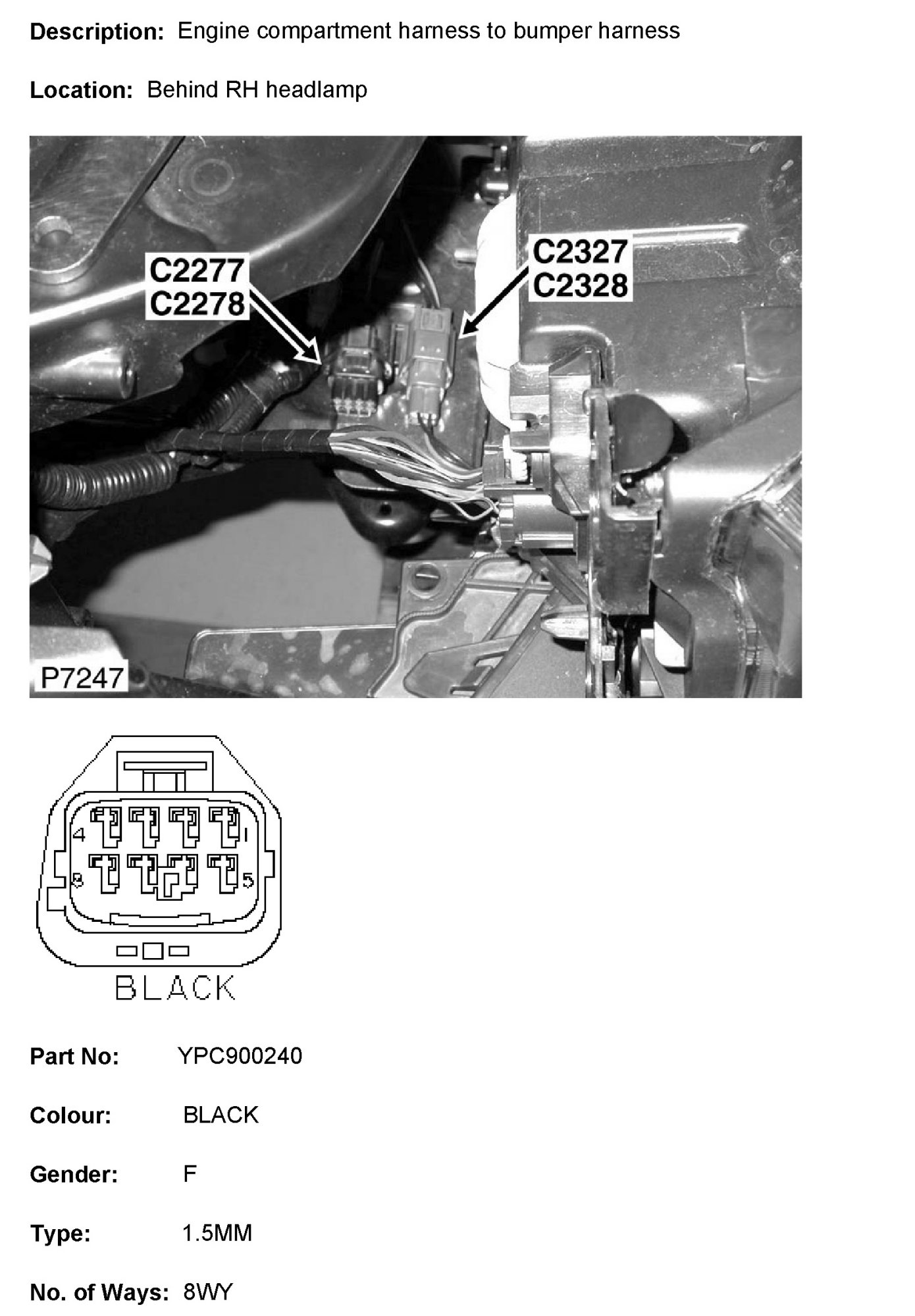 Description: Engine compartment harness to bumper harness

Location: Behind RH headlamp

C2277
C2278

C2327
C2328

P7247

4
1
8
5

BLACK

Part No: YPC900240

Colour: BLACK

Gender: F

Type: 1.5MM

No. of Ways: 8WY