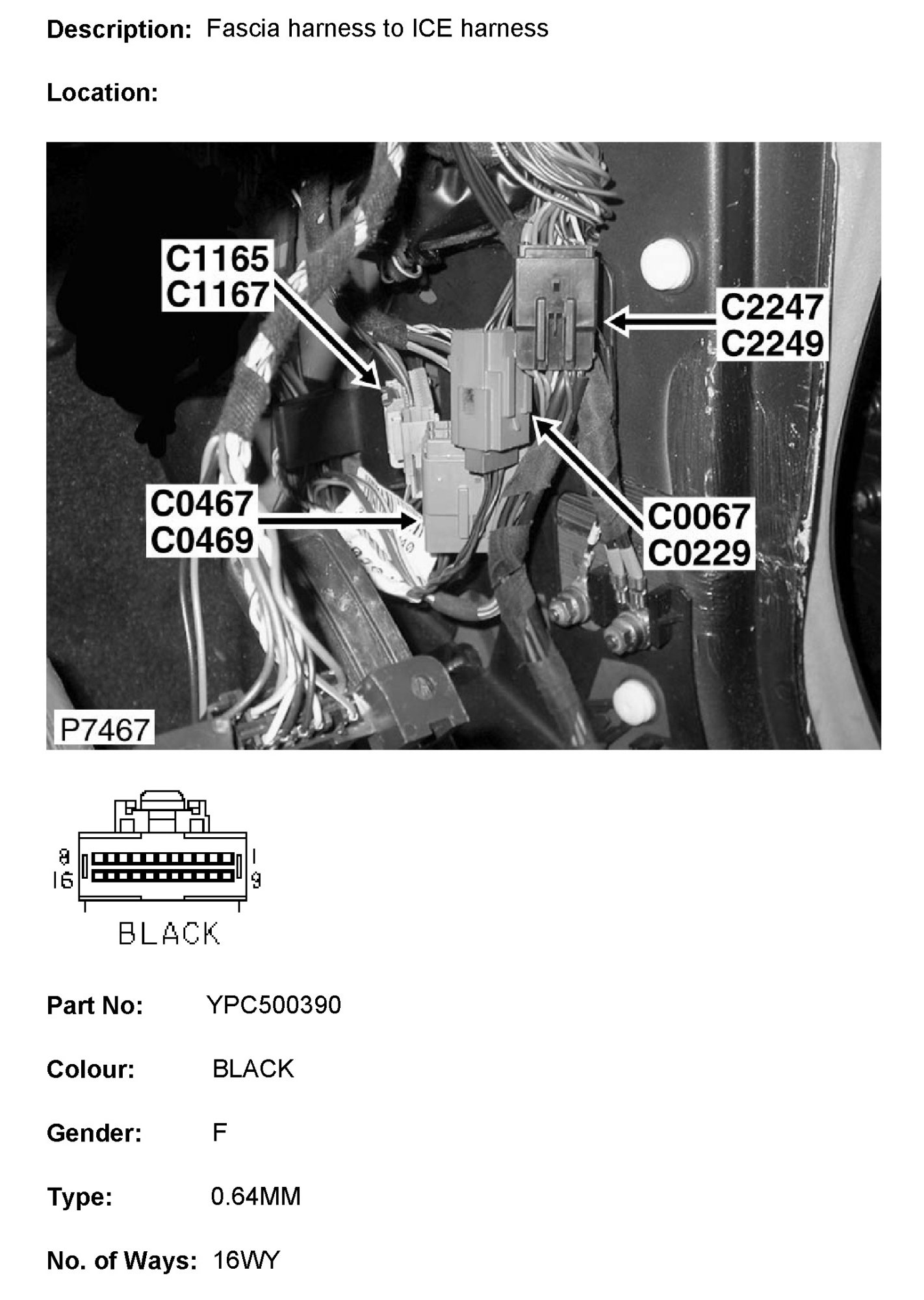 Description: Fascia harness to ICE harness

Location:

C1165
C1167

C2247
C2249

C0467
C0469

C0067
C0229

P7467

8
16
1
9
BLACK

Part No: YPC500390

Colour: BLACK

Gender: F

Type: 0.64MM

No. of Ways: 16WY