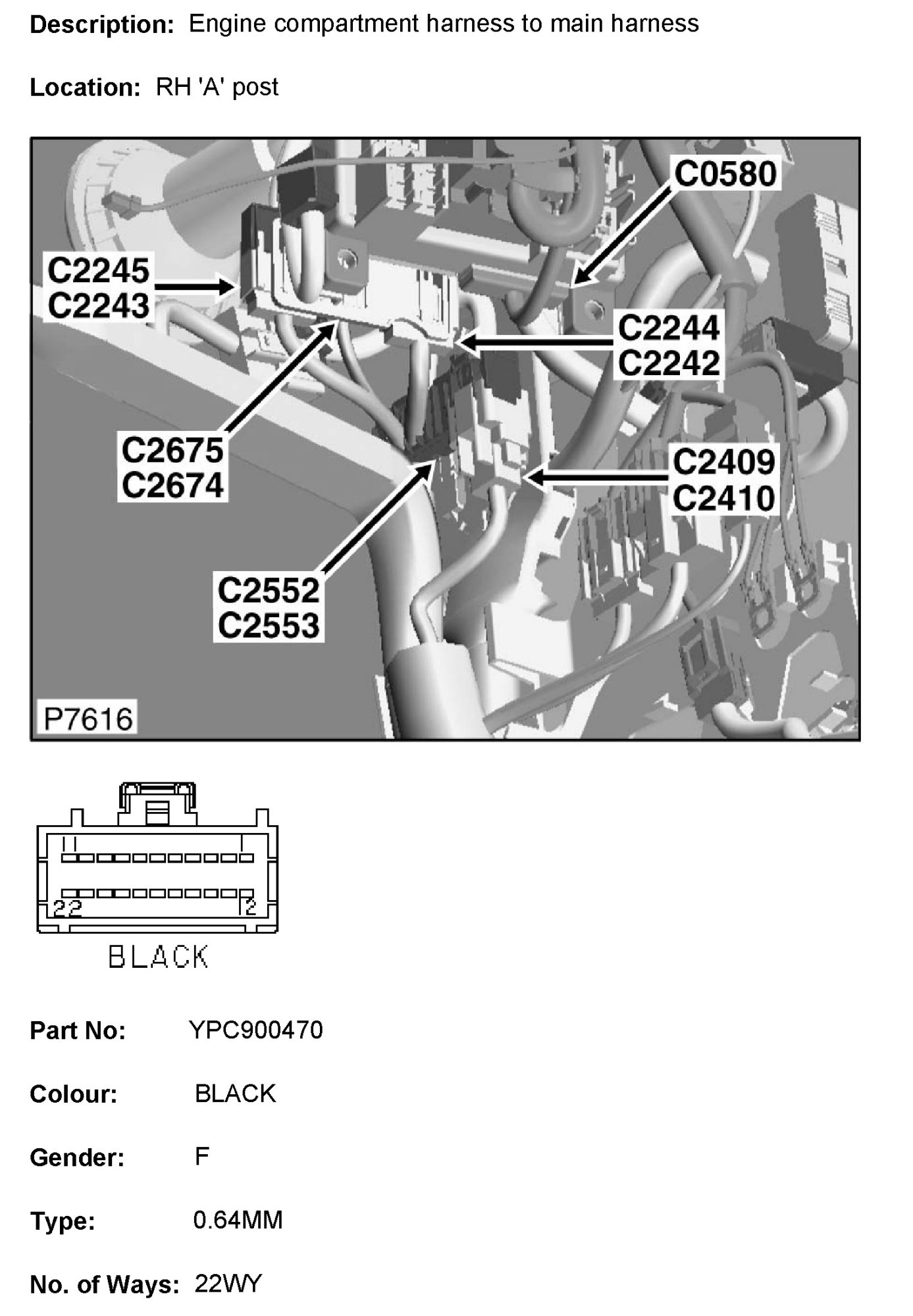 Description: Engine compartment harness to main harness

Location: RH 'A' post

C0580
C2245
C2243
C2244
C2242
C2675
C2674
C2409
C2410
C2552
C2553
P7616

11
1
22
12
BLACK

Part No: YPC900470

Colour: BLACK

Gender: F

Type: 0.64MM

No. of Ways: 22WY