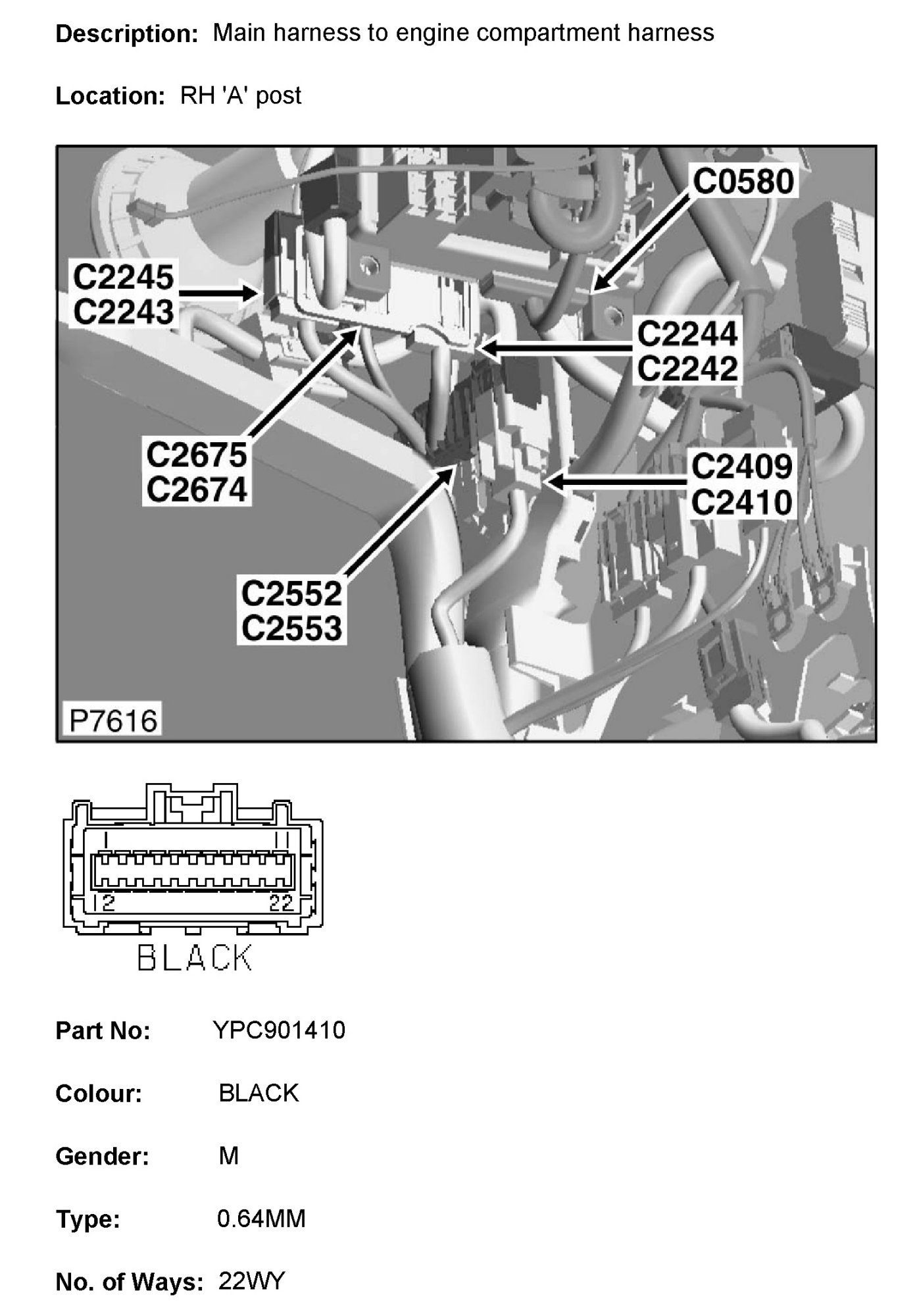 Description: Main harness to engine compartment harness

Location: RH 'A' post

C0580
C2245
C2243
C2244
C2242
C2675
C2674
C2409
C2410
C2552
C2553
P7616

1
11
12
22
BLACK

Part No: YPC901410

Colour: BLACK

Gender: M

Type: 0.64MM

No. of Ways: 22WY