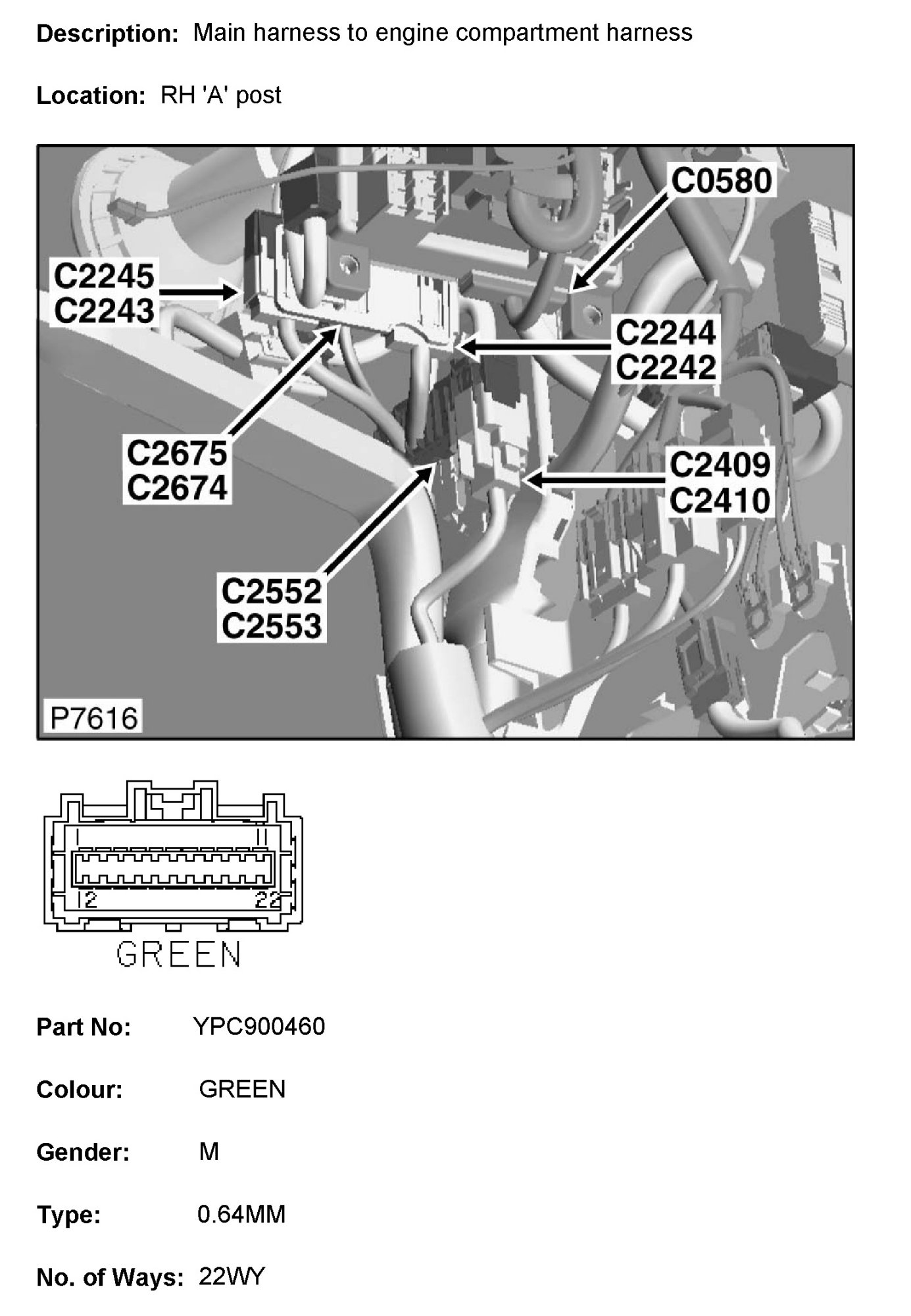 Description: Main harness to engine compartment harness

Location: RH 'A' post

C0580

C2245
C2243

C2244
C2242

C2675
C2674

C2409
C2410

C2552
C2553

P7616

1
11
12
22

GREEN

Part No: YPC900460

Colour: GREEN

Gender: M

Type: 0.64MM

No. of Ways: 22WY