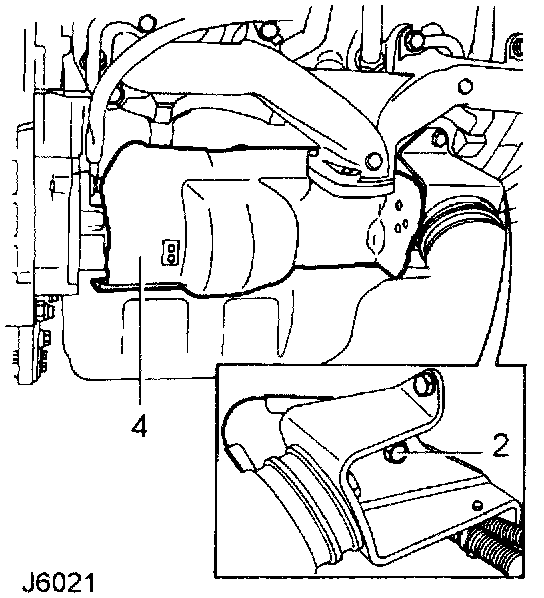 4

2

J6021