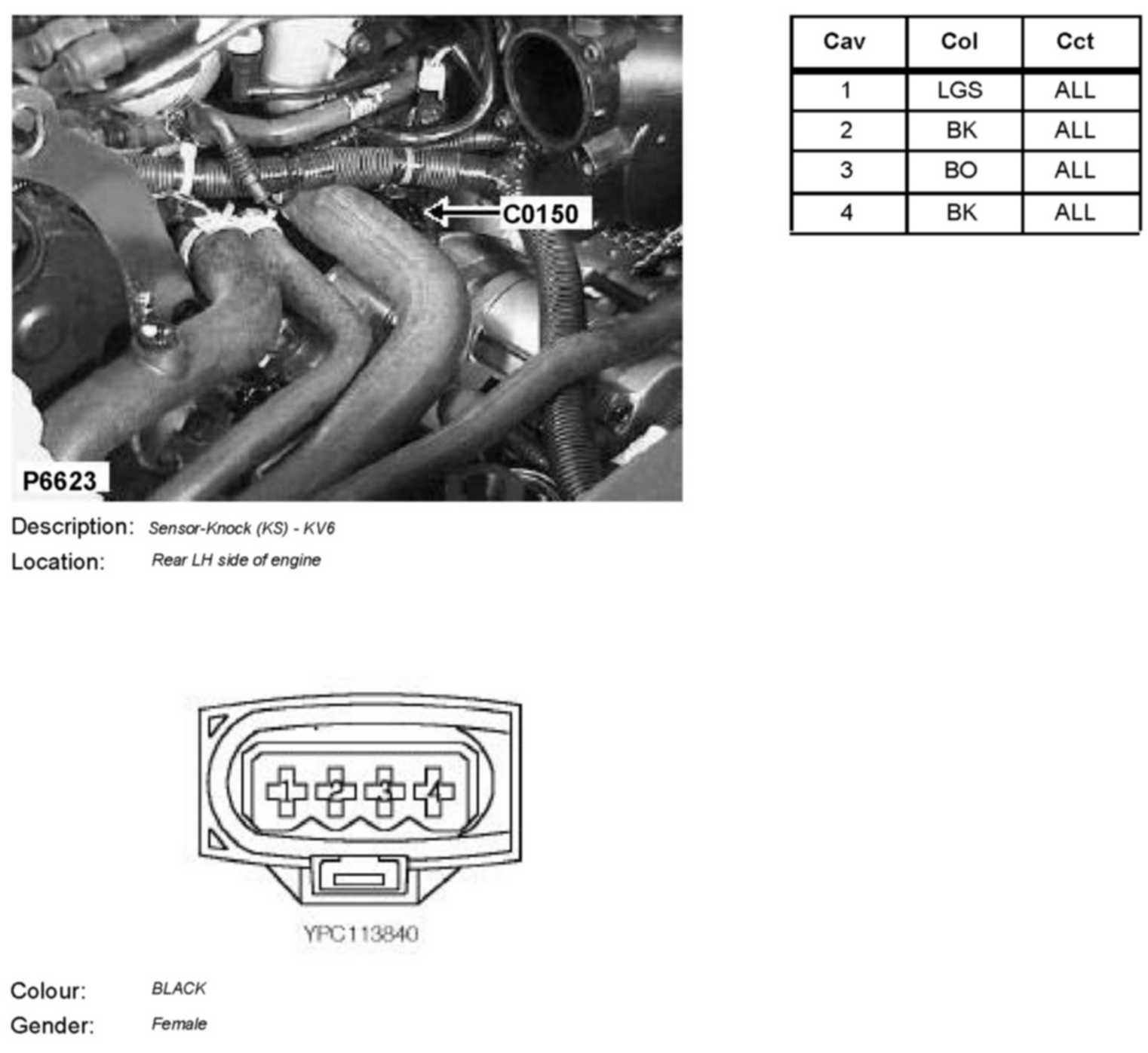 C0150

P6623

| Cav | Col | Cct |
|---|---|---|
| 1 | LGS | ALL |
| 2 | BK | ALL |
| 3 | BO | ALL |
| 4 | BK | ALL |

Description: Sensor-Knock (KS) - KV6

Location: Rear LH side of engine

1 2 3 4

YPC113840

Colour: BLACK

Gender: Female