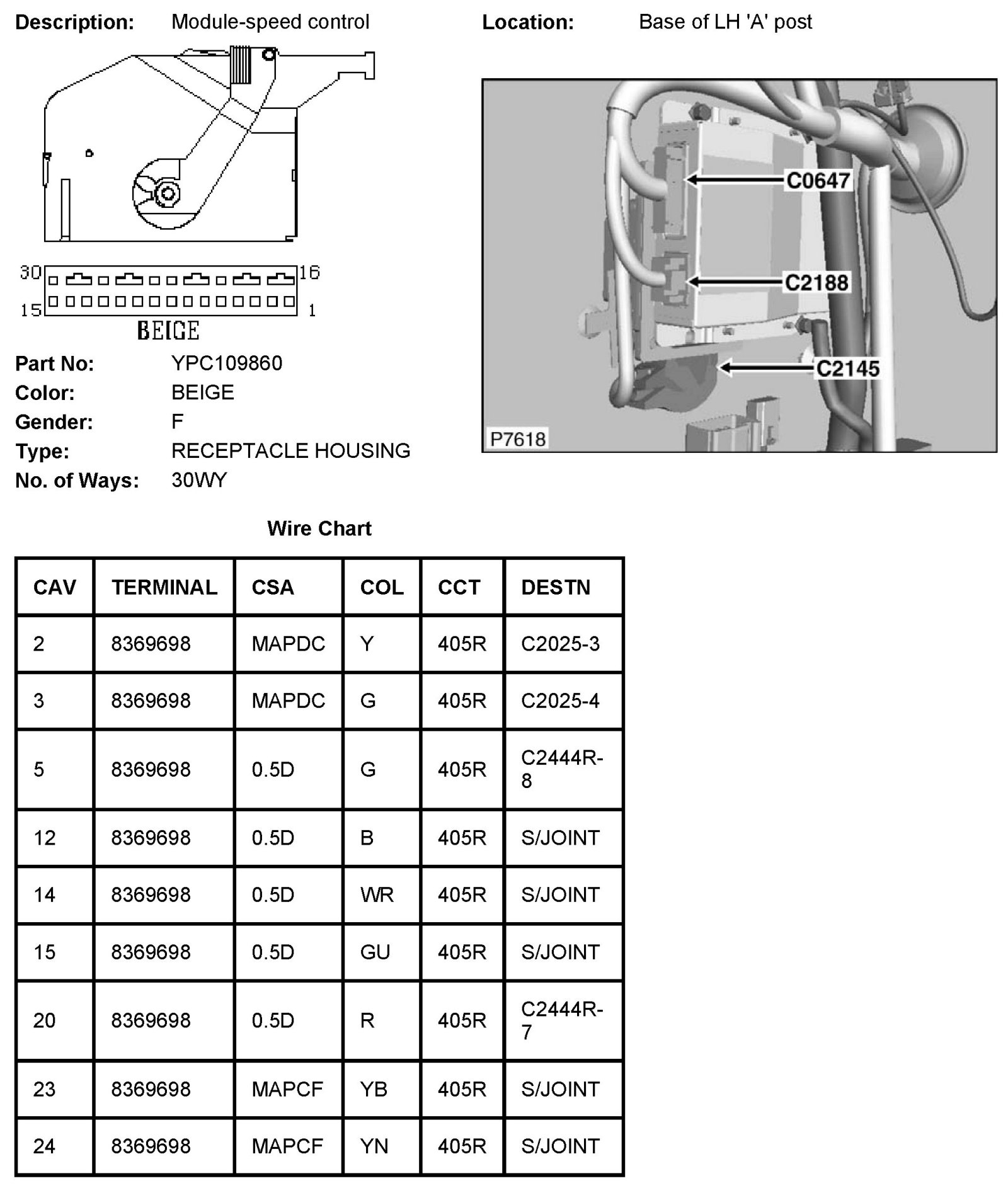 Description: Module-speed control

Location: Base of LH 'A' post

30 16
15 1
BEIGE

C0647
C2188
C2145
P7618

Part No: YPC109860
Color: BEIGE
Gender: F
Type: RECEPTACLE HOUSING
No. of Ways: 30WY

Wire Chart

| CAV | TERMINAL | CSA | COL | CCT | DESTN |
|---|---|---|---|---|---|
| 2 | 8369698 | MAPDC | Y | 405R | C2025-3 |
| 3 | 8369698 | MAPDC | G | 405R | C2025-4 |
| 5 | 8369698 | 0.5D | G | 405R | C2444R-8 |
| 12 | 8369698 | 0.5D | B | 405R | S/JOINT |
| 14 | 8369698 | 0.5D | WR | 405R | S/JOINT |
| 15 | 8369698 | 0.5D | GU | 405R | S/JOINT |
| 20 | 8369698 | 0.5D | R | 405R | C2444R-7 |
| 23 | 8369698 | MAPCF | YB | 405R | S/JOINT |
| 24 | 8369698 | MAPCF | YN | 405R | S/JOINT |