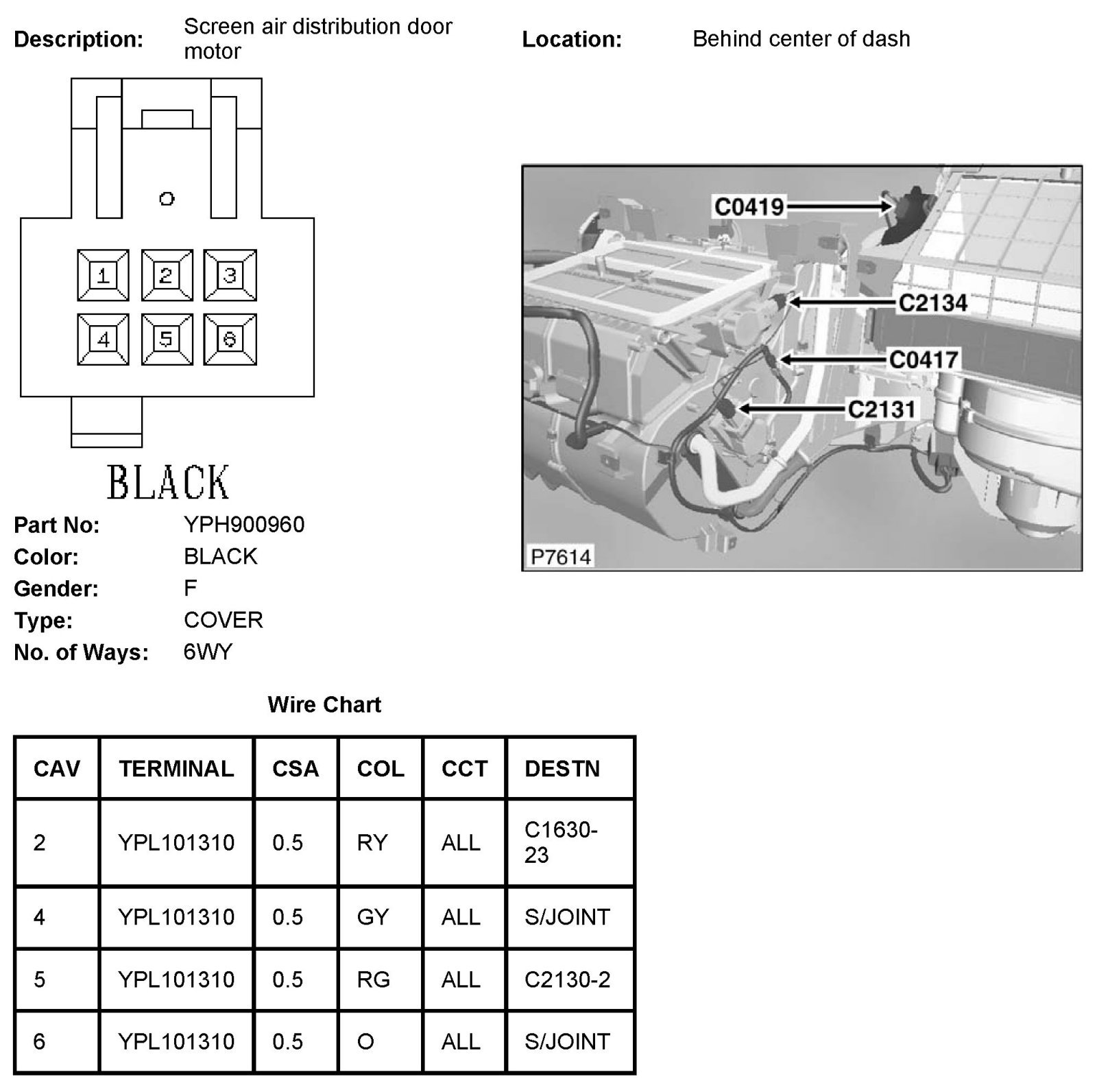 Description: Screen air distribution door motor

Location: Behind center of dash

1 2 3
4 5 6

BLACK

C0419
C2134
C0417
C2131
P7614

Part No: YPH900960
Color: BLACK
Gender: F
Type: COVER
No. of Ways: 6WY

Wire Chart

| CAV | TERMINAL | CSA | COL | CCT | DESTN |
|---|---|---|---|---|---|
| 2 | YPL101310 | 0.5 | RY | ALL | C1630-23 |
| 4 | YPL101310 | 0.5 | GY | ALL | S/JOINT |
| 5 | YPL101310 | 0.5 | RG | ALL | C2130-2 |
| 6 | YPL101310 | 0.5 | O | ALL | S/JOINT |