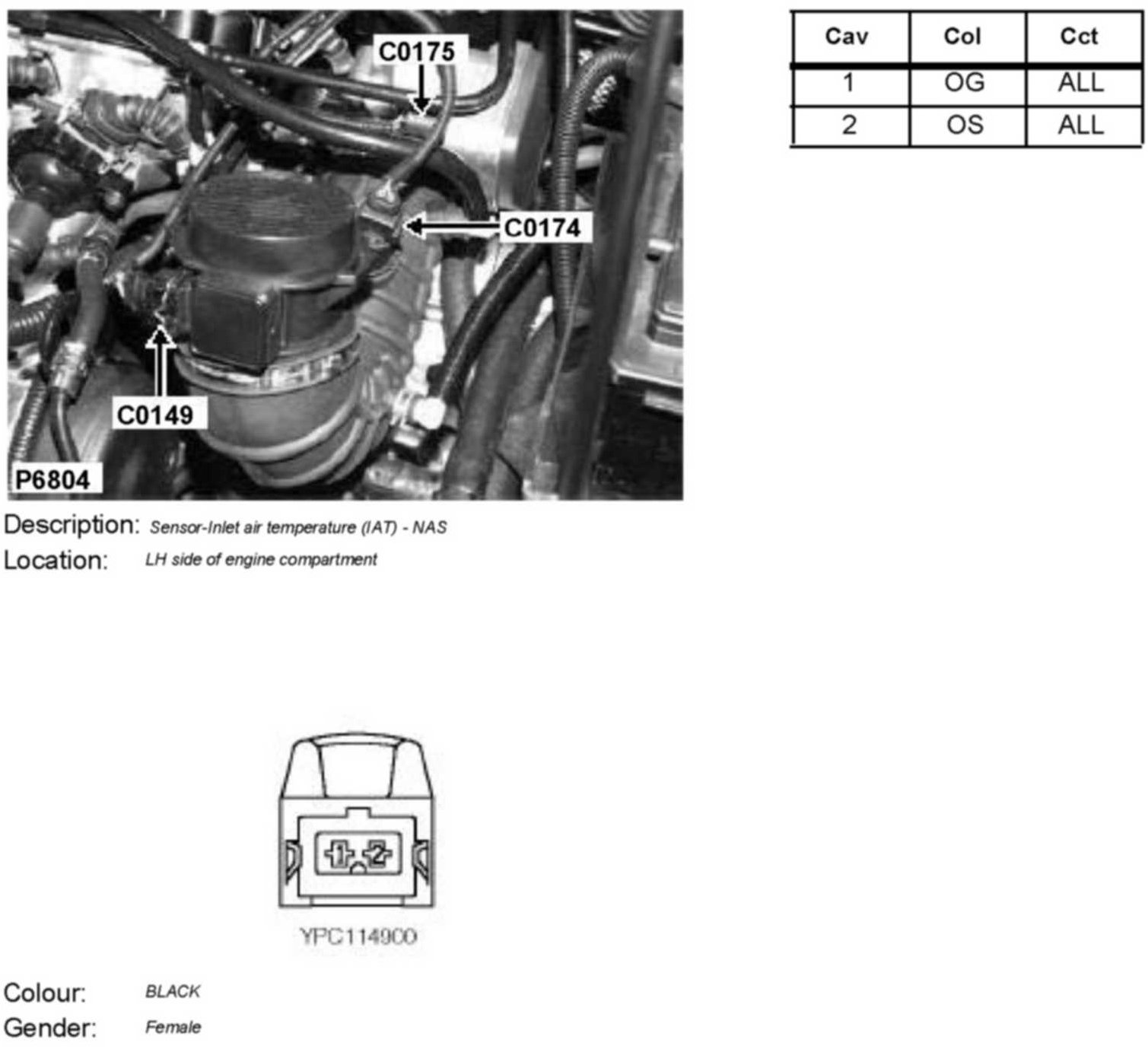 C0175

C0174

C0149

P6804

| Cav | Col | Cct |
|---|---|---|
| 1 | OG | ALL |
| 2 | OS | ALL |

Description: Sensor-Inlet air temperature (IAT) - NAS

Location: LH side of engine compartment

1 2

YPC114900

Colour: BLACK

Gender: Female