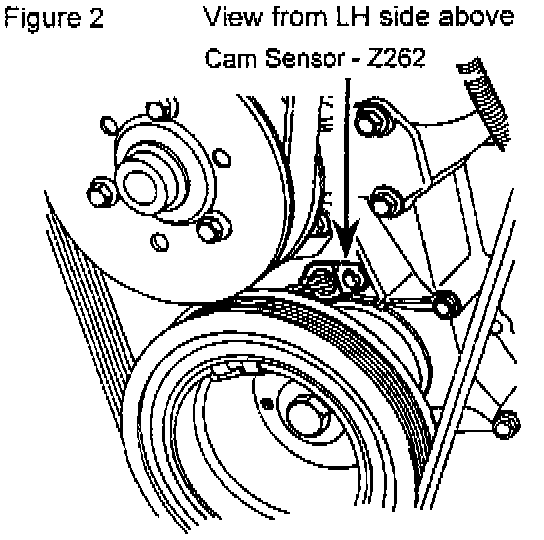 Figure 2

View from LH side above

Cam Sensor - Z262