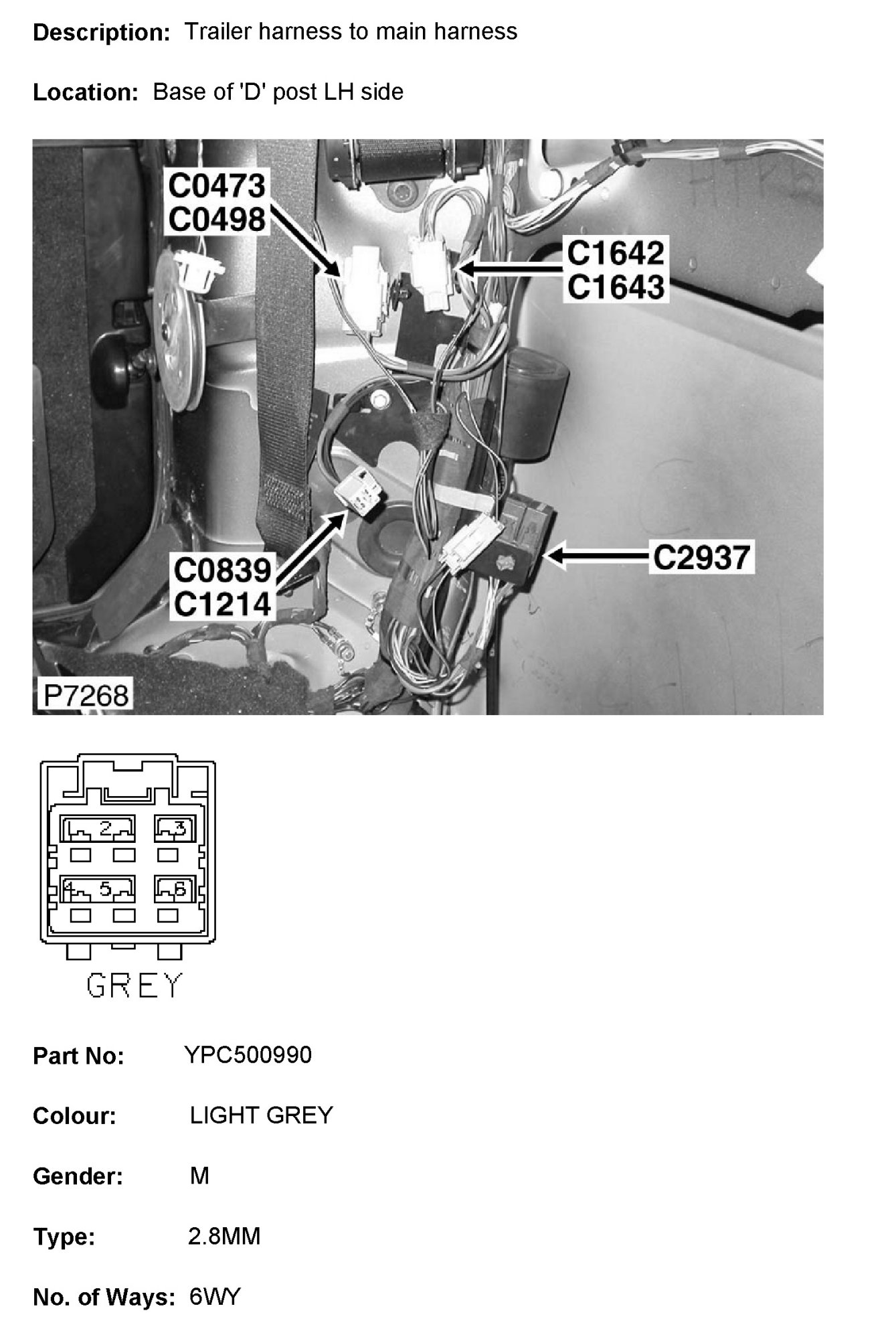 Description: Trailer harness to main harness

Location: Base of 'D' post LH side

C0473
C0498

C1642
C1643

C0839
C1214

C2937

P7268

2 3
4 5 6

GREY

Part No: YPC500990

Colour: LIGHT GREY

Gender: M

Type: 2.8MM

No. of Ways: 6WY