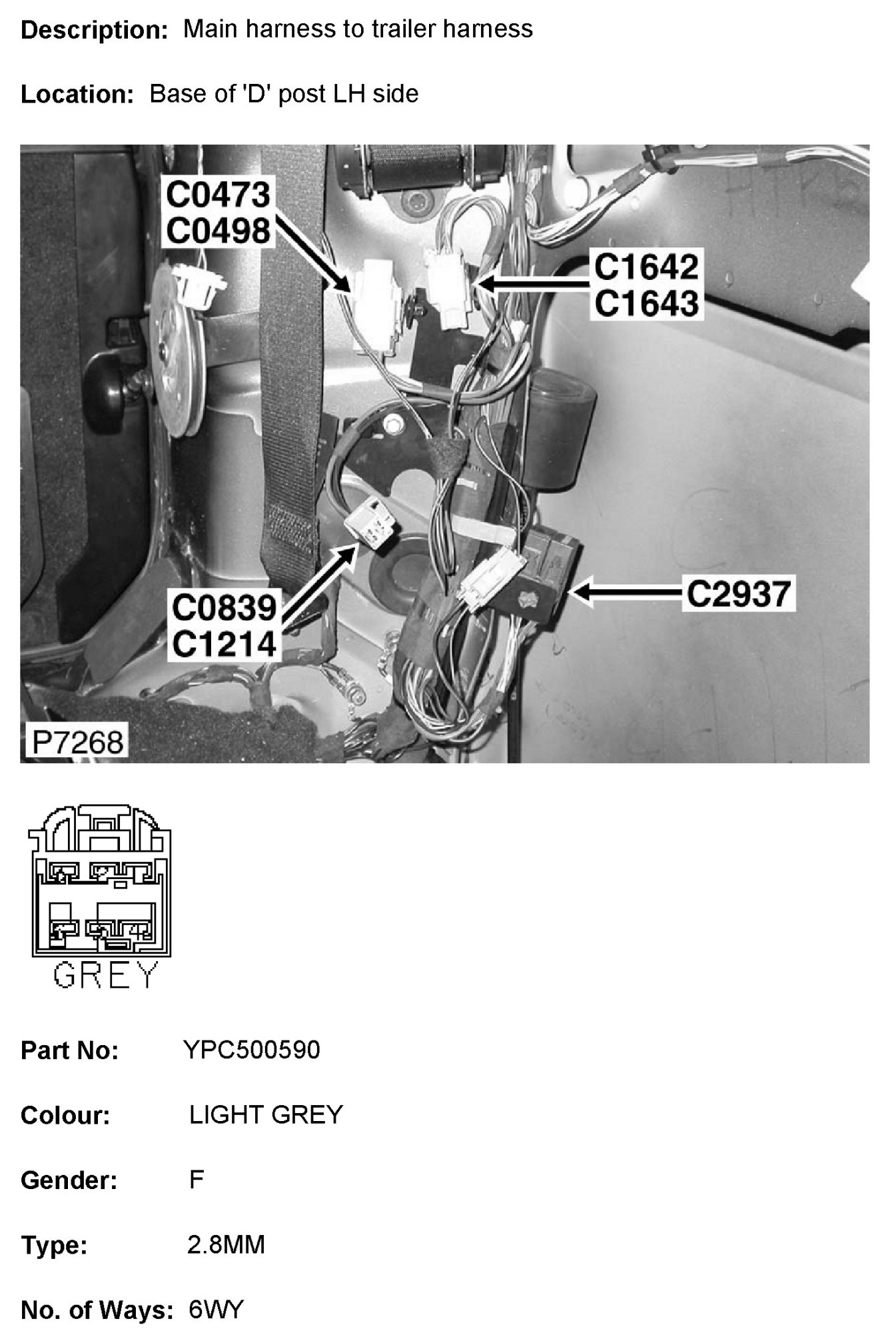 Description: Main harness to trailer harness

Location: Base of 'D' post LH side

C0473
C0498

C1642
C1643

C0839
C1214

C2937

P7268

GREY

Part No: YPC500590

Colour: LIGHT GREY

Gender: F

Type: 2.8MM

No. of Ways: 6WY