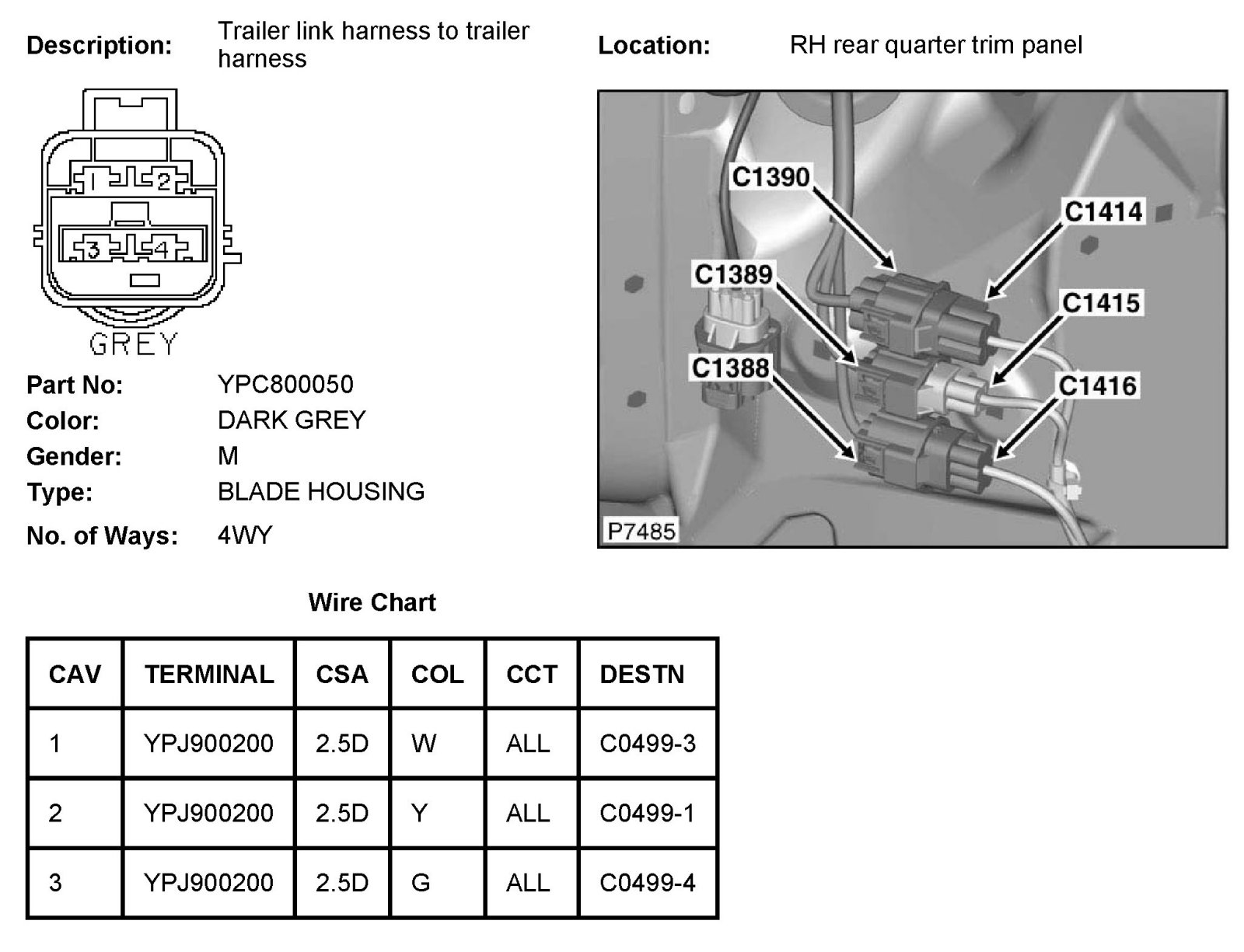 Description: Trailer link harness to trailer harness

Location: RH rear quarter trim panel

1 2
3 4
GREY

C1390
C1414
C1389
C1415
C1388
C1416
P7485

Part No: YPC800050
Color: DARK GREY
Gender: M
Type: BLADE HOUSING
No. of Ways: 4WY

Wire Chart

| CAV | TERMINAL | CSA | COL | CCT | DESTN |
|---|---|---|---|---|---|
| 1 | YPJ900200 | 2.5D | W | ALL | C0499-3 |
| 2 | YPJ900200 | 2.5D | Y | ALL | C0499-1 |
| 3 | YPJ900200 | 2.5D | G | ALL | C0499-4 |