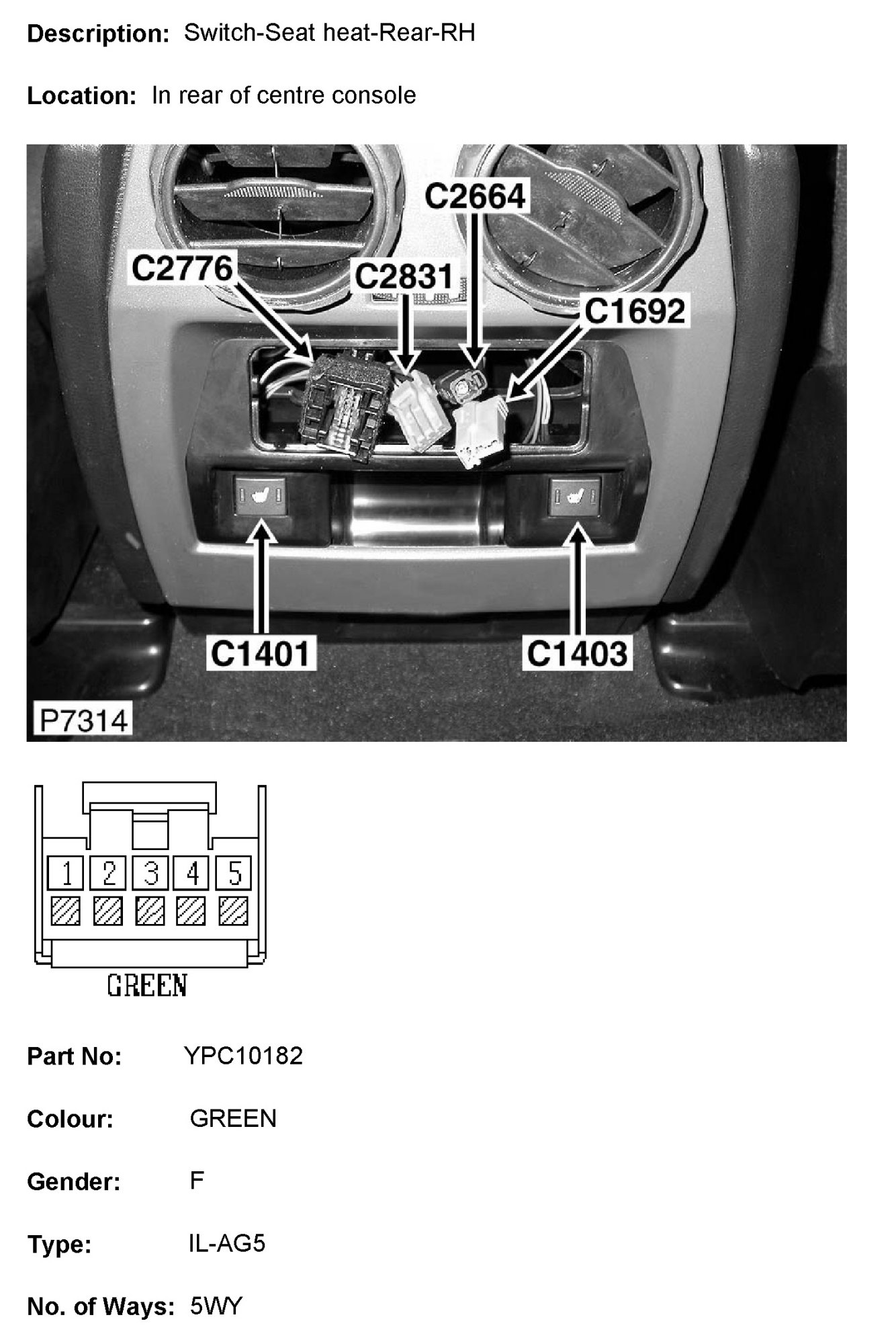 Description: Switch-Seat heat-Rear-RH

Location: In rear of centre console

C2664
C2776
C2831
C1692
C1401
C1403
P7314

1 2 3 4 5
GREEN

Part No: YPC10182

Colour: GREEN

Gender: F

Type: IL-AG5

No. of Ways: 5WY