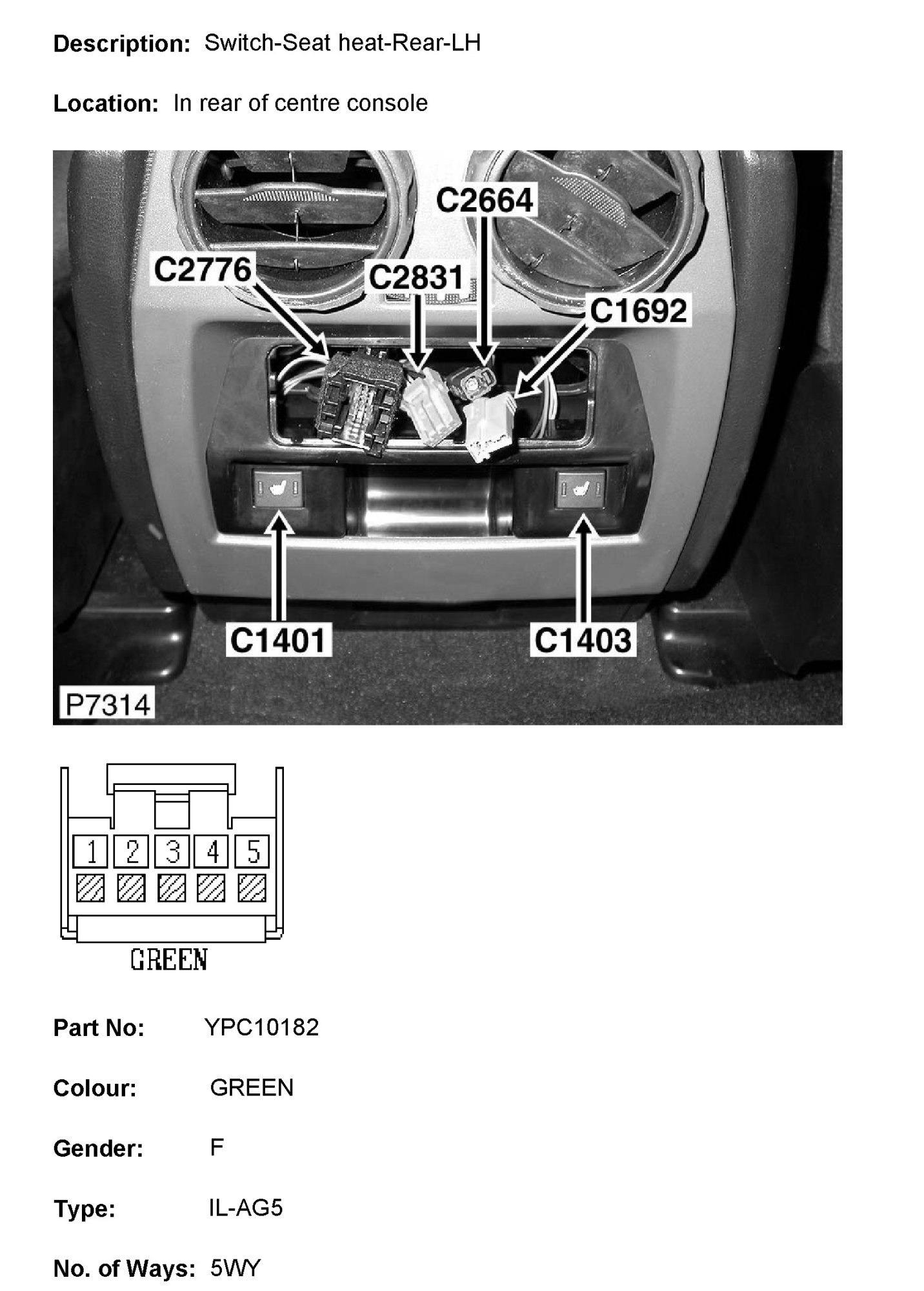 Description: Switch-Seat heat-Rear-LH

Location: In rear of centre console

C2664
C2776
C2831
C1692
C1401
C1403
P7314

1 2 3 4 5

GREEN

Part No: YPC10182

Colour: GREEN

Gender: F

Type: IL-AG5

No. of Ways: 5WY