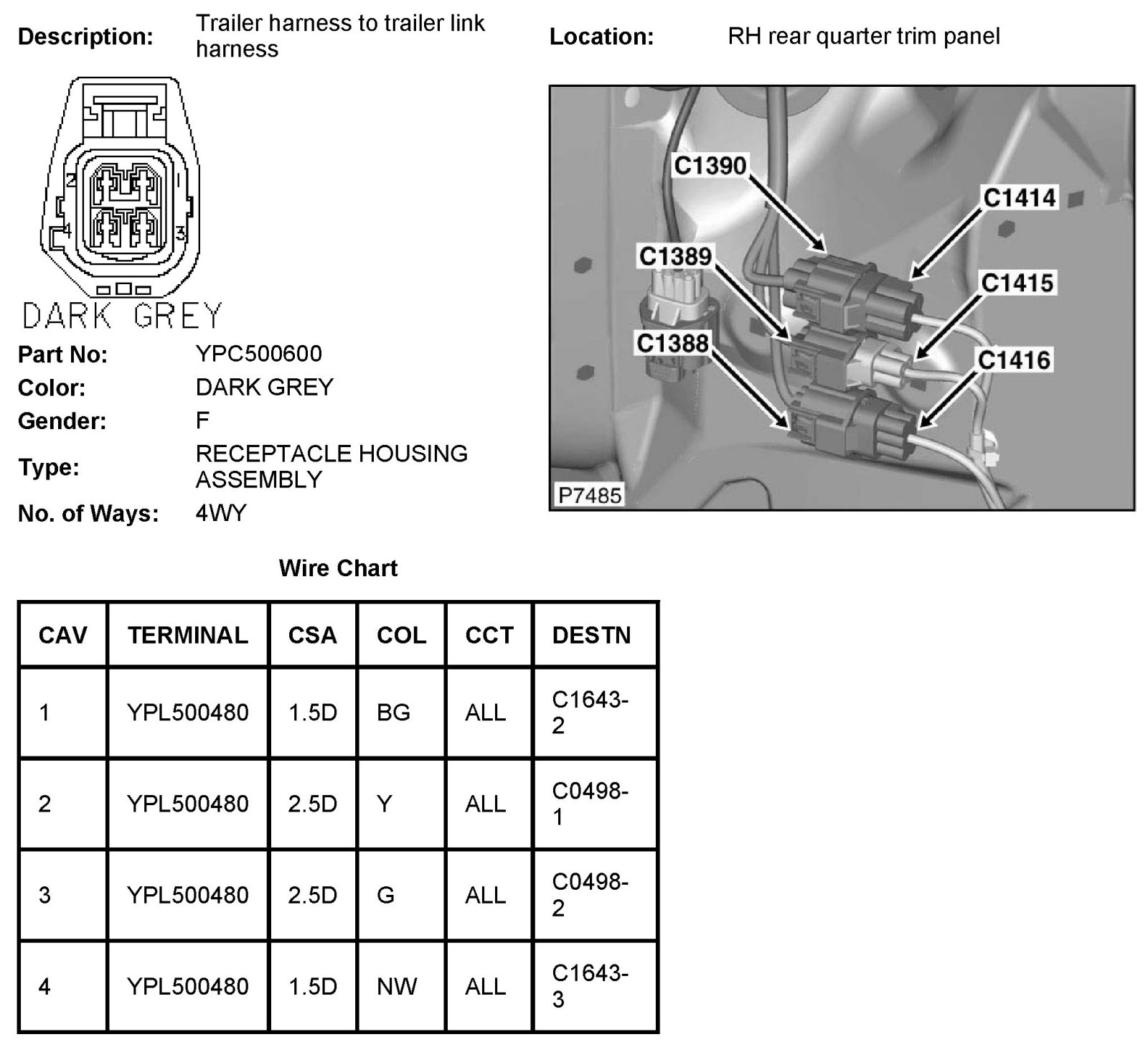 Description: Trailer harness to trailer link harness

Location: RH rear quarter trim panel

2 1 4 3

DARK GREY

C1390
C1414
C1389
C1415
C1388
C1416
P7485

Part No: YPC500600
Color: DARK GREY
Gender: F
Type: RECEPTACLE HOUSING ASSEMBLY
No. of Ways: 4WY

Wire Chart

| CAV | TERMINAL | CSA | COL | CCT | DESTN |
|---|---|---|---|---|---|
| 1 | YPL500480 | 1.5D | BG | ALL | C1643-2 |
| 2 | YPL500480 | 2.5D | Y | ALL | C0498-1 |
| 3 | YPL500480 | 2.5D | G | ALL | C0498-2 |
| 4 | YPL500480 | 1.5D | NW | ALL | C1643-3 |