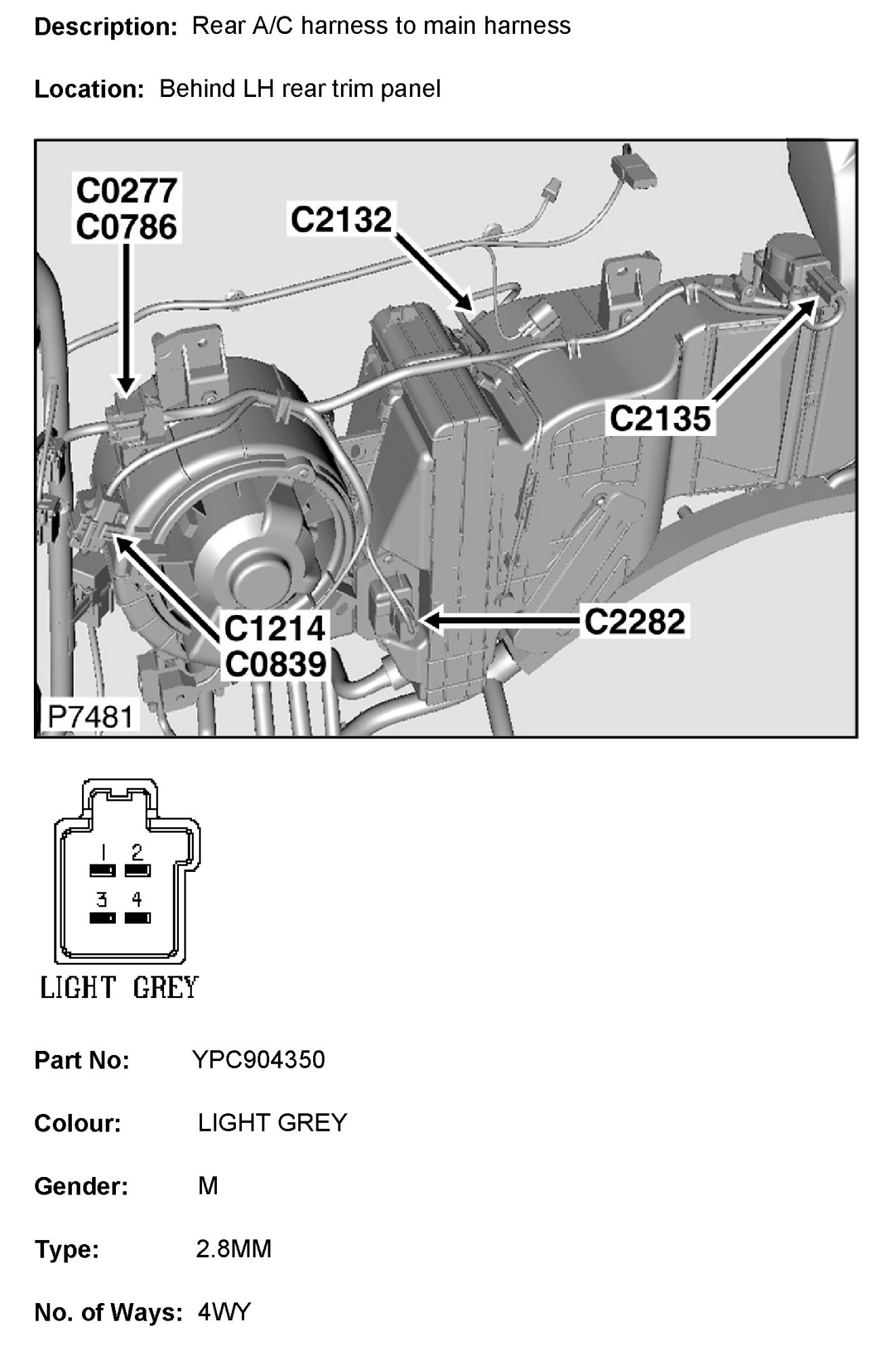 Description: Rear A/C harness to main harness

Location: Behind LH rear trim panel

C0277
C0786

C2132

C2135

C1214
C0839

C2282

P7481

1 2
3 4

LIGHT GREY

Part No: YPC904350

Colour: LIGHT GREY

Gender: M

Type: 2.8MM

No. of Ways: 4WY