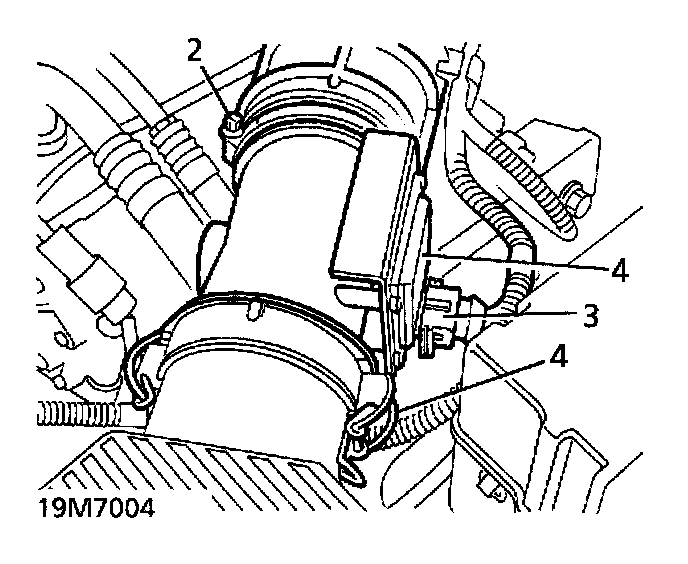 2
4
3
4
19M7004