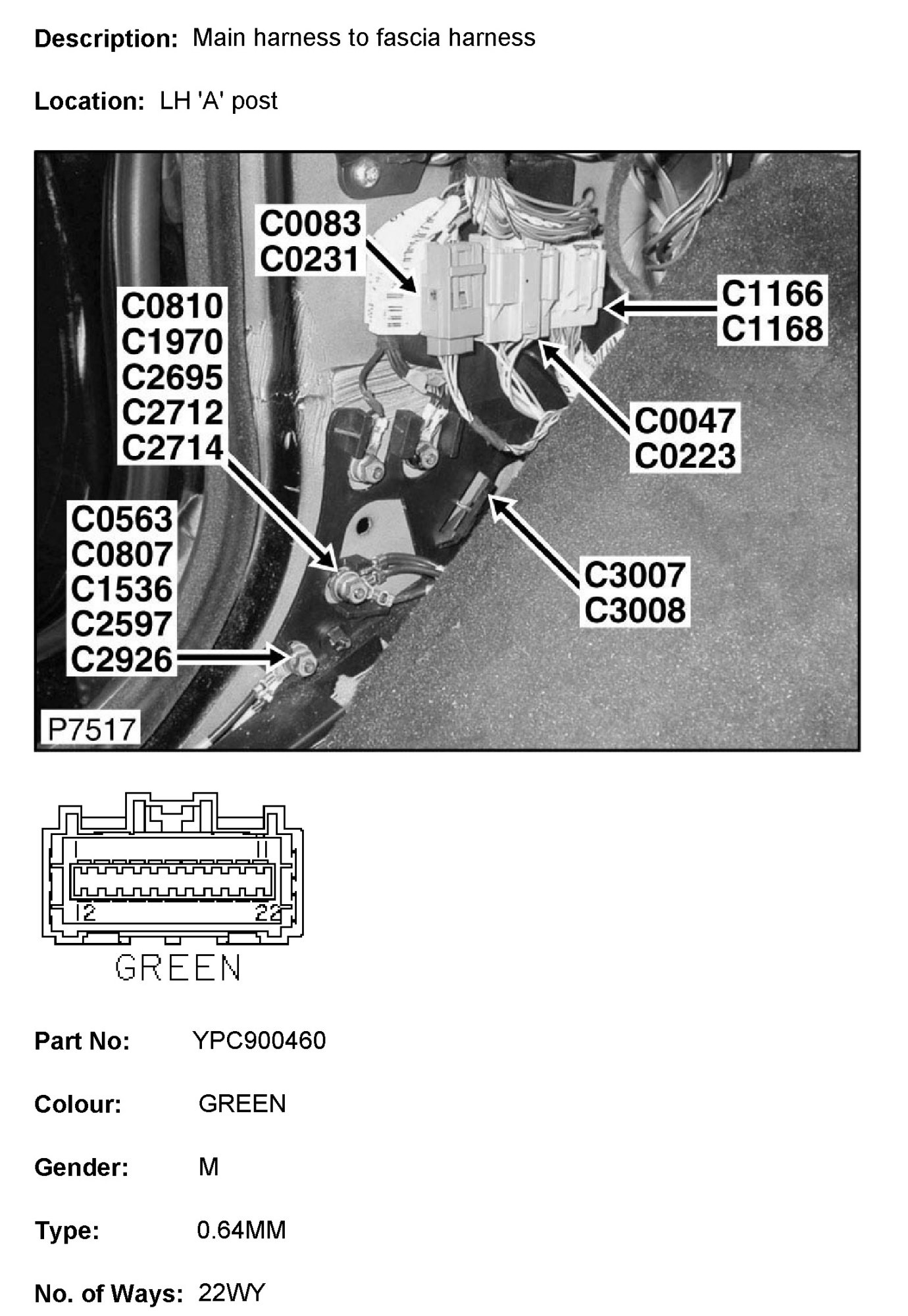 Description: Main harness to fascia harness

Location: LH 'A' post

C0083
C0231

C0810
C1970
C2695
C2712
C2714

C1166
C1168

C0047
C0223

C0563
C0807
C1536
C2597
C2926

C3007
C3008

P7517

1
11
12
22
GREEN

Part No: YPC900460

Colour: GREEN

Gender: M

Type: 0.64MM

No. of Ways: 22WY