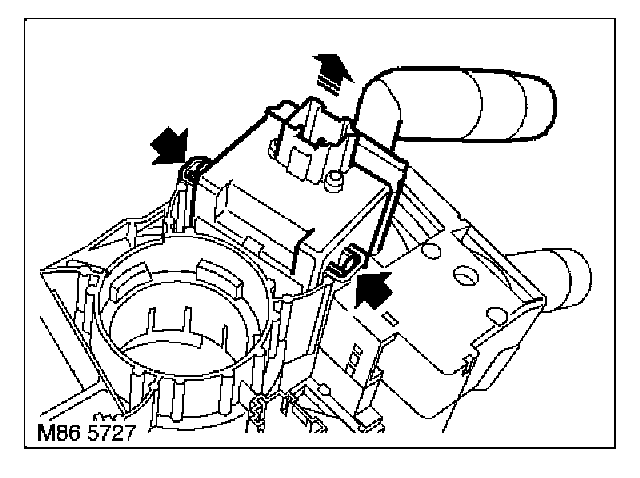 M86 5727