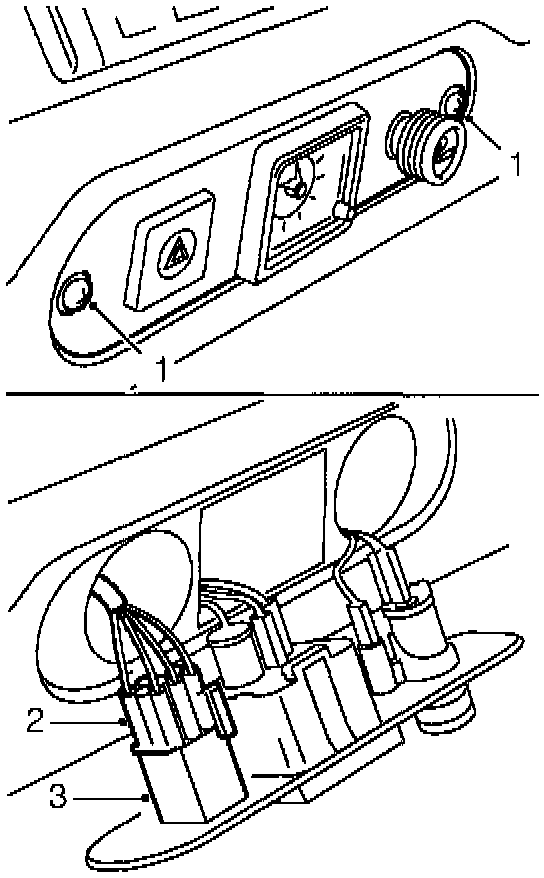 1
1
2
3