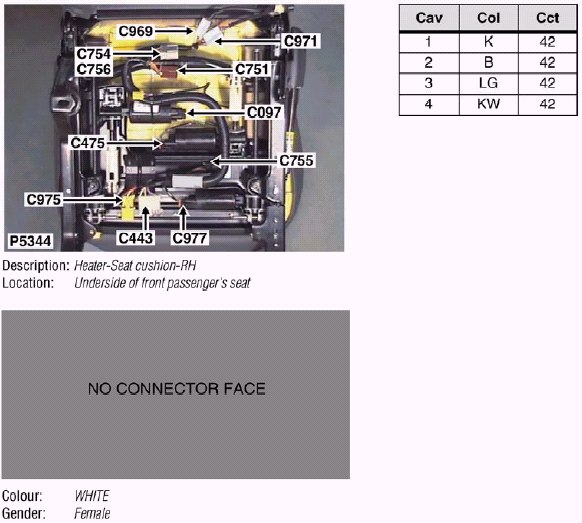 C969
C971
C754
C756
C751
C097
C475
C755
C975
C443
C977
P5344

Description: Heater-Seat cushion-RH
Location: Underside of front passenger's seat

NO CONNECTOR FACE

Colour: WHITE
Gender: Female

| Cav | Col | Cct |
|---|---|---|
| 1 | K | 42 |
| 2 | B | 42 |
| 3 | LG | 42 |
| 4 | KW | 42 |