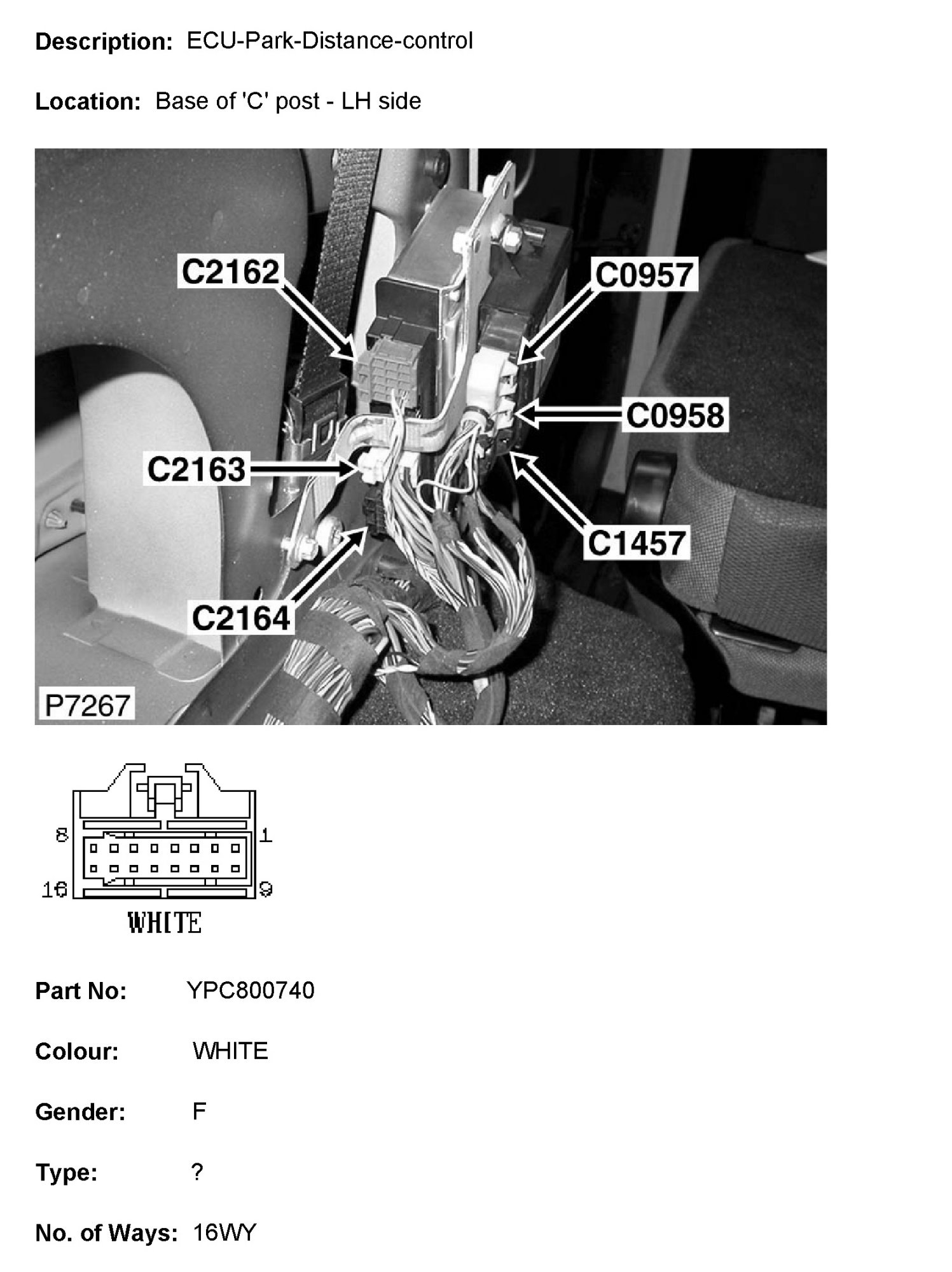 Description: ECU-Park-Distance-control

Location: Base of 'C' post - LH side

C2162
C0957
C0958
C2163
C1457
C2164
P7267

8
1
16
9
WHITE

Part No: YPC800740

Colour: WHITE

Gender: F

Type: ?

No. of Ways: 16WY