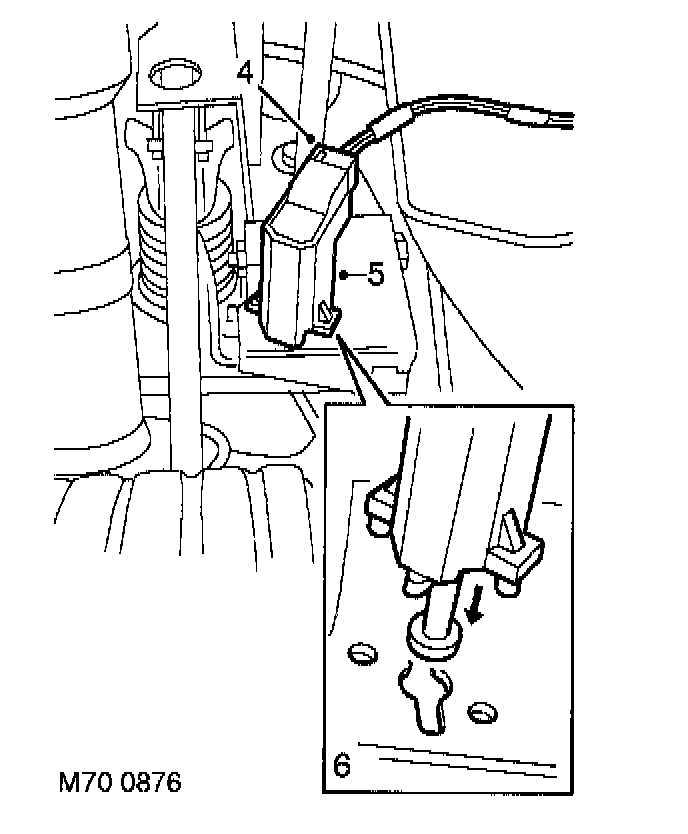 4
5
6
M70 0876