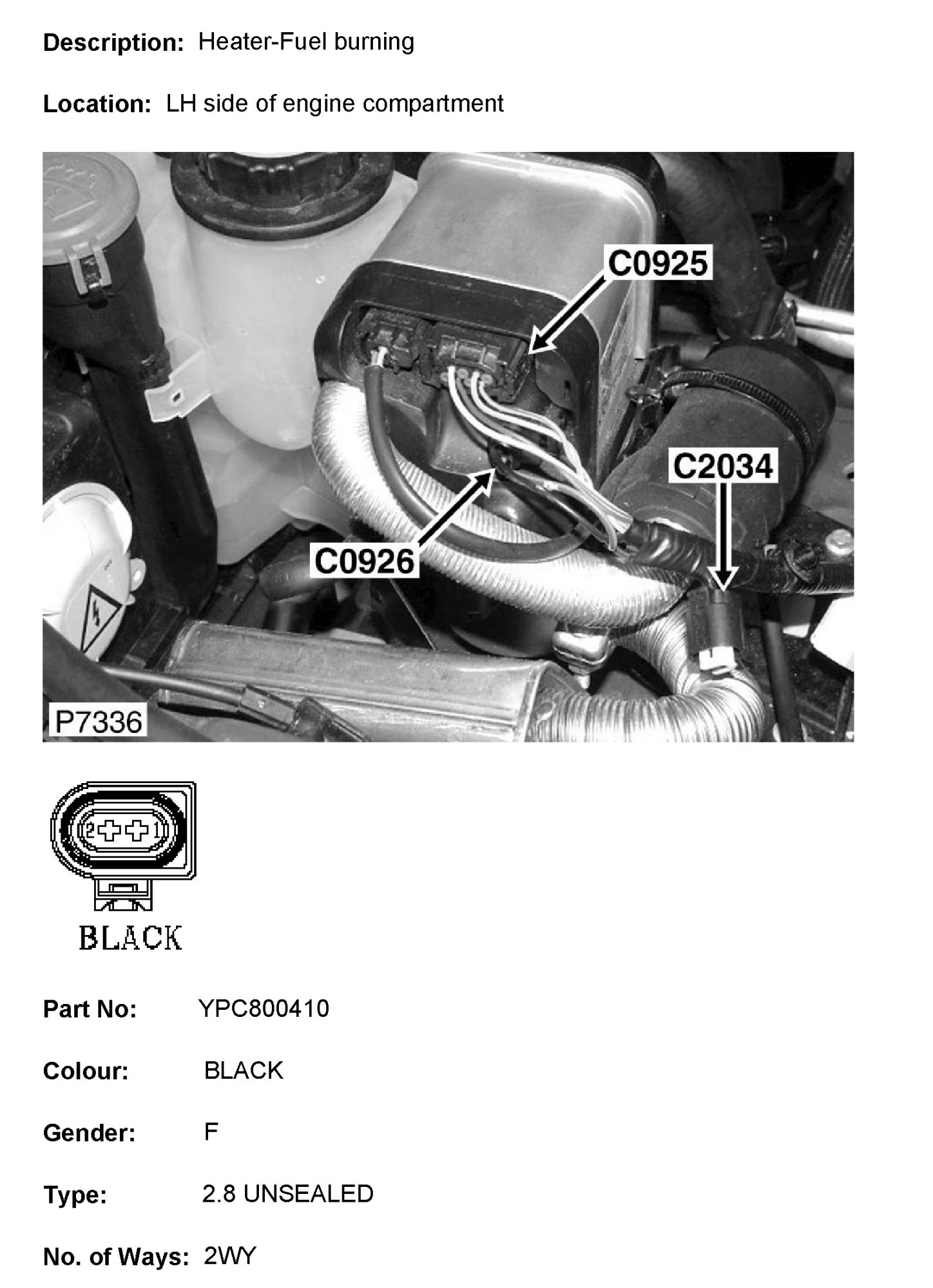 Description: Heater-Fuel burning

Location: LH side of engine compartment

C0925

C2034

C0926

P7336

2 1

BLACK

Part No: YPC800410

Colour: BLACK

Gender: F

Type: 2.8 UNSEALED

No. of Ways: 2WY