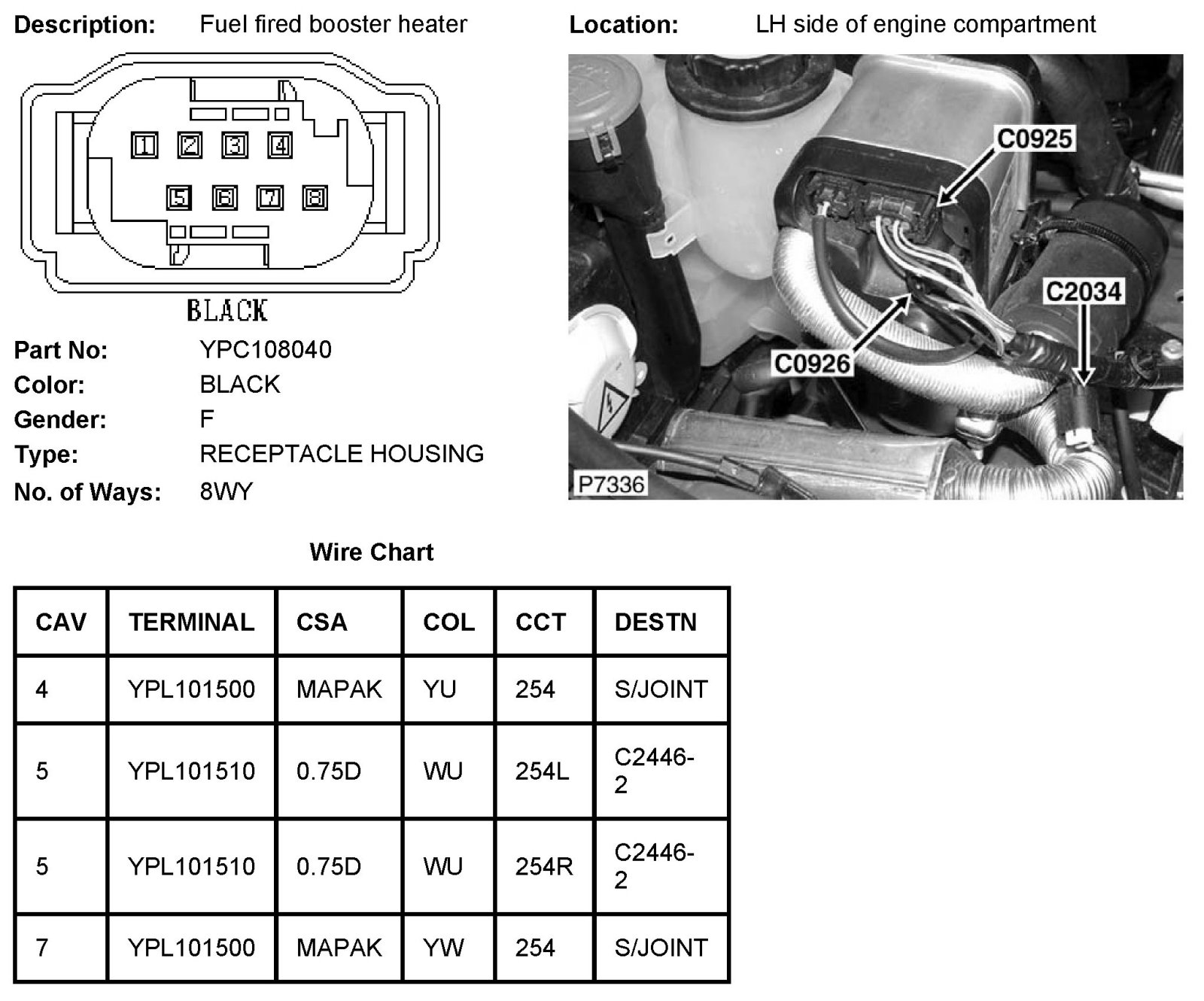 Description: Fuel fired booster heater

1 2 3 4
5 6 7 8

BLACK

Part No: YPC108040
Color: BLACK
Gender: F
Type: RECEPTACLE HOUSING
No. of Ways: 8WY

Location: LH side of engine compartment

C0925
C2034
C0926
P7336

Wire Chart

| CAV | TERMINAL | CSA | COL | CCT | DESTN |
|---|---|---|---|---|---|
| 4 | YPL101500 | MAPAK | YU | 254 | S/JOINT |
| 5 | YPL101510 | 0.75D | WU | 254L | C2446-2 |
| 5 | YPL101510 | 0.75D | WU | 254R | C2446-2 |
| 7 | YPL101500 | MAPAK | YW | 254 | S/JOINT |