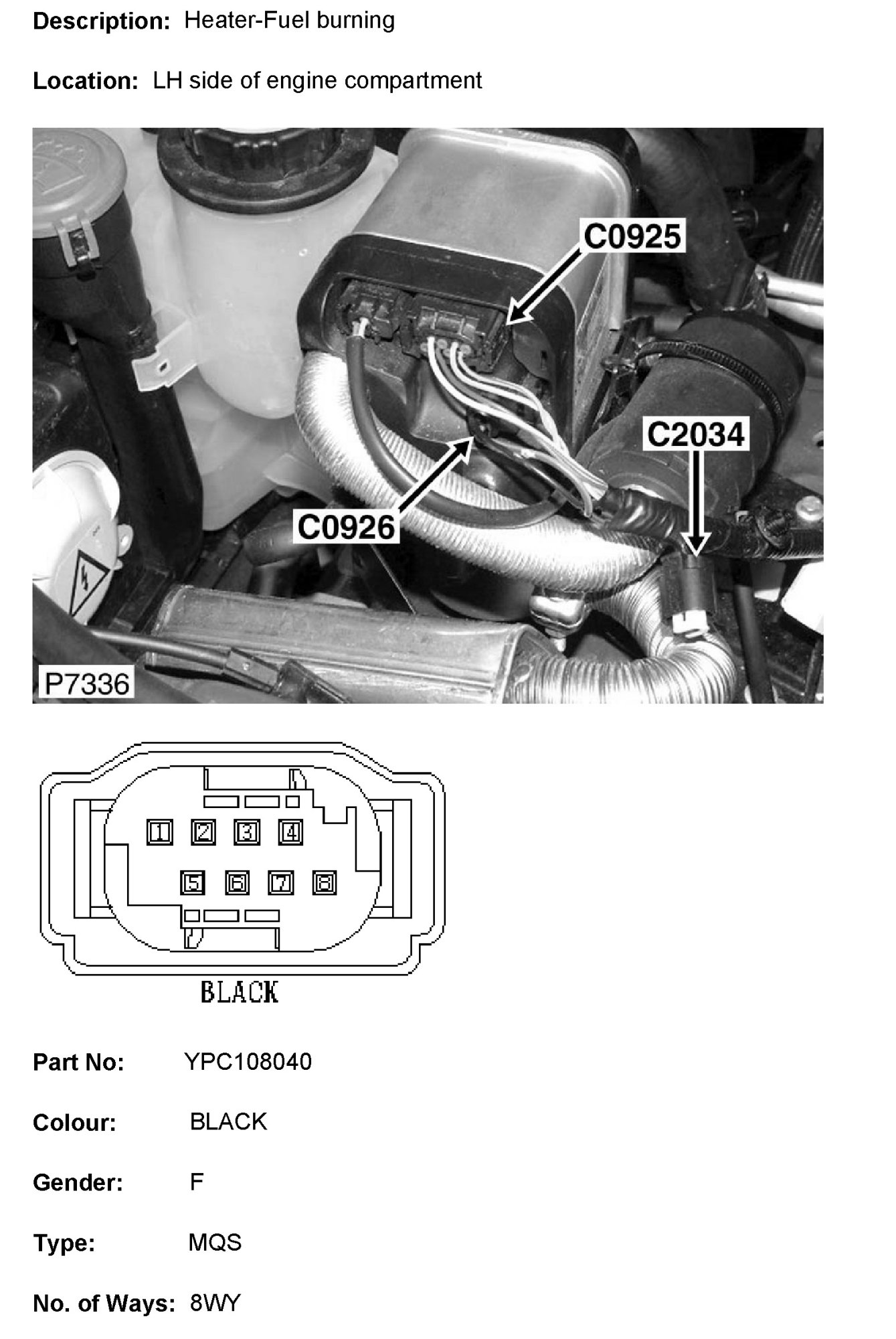 Description: Heater-Fuel burning

Location: LH side of engine compartment

C0925

C2034

C0926

P7336

1 2 3 4

5 6 7 8

BLACK

Part No: YPC108040

Colour: BLACK

Gender: F

Type: MQS

No. of Ways: 8WY