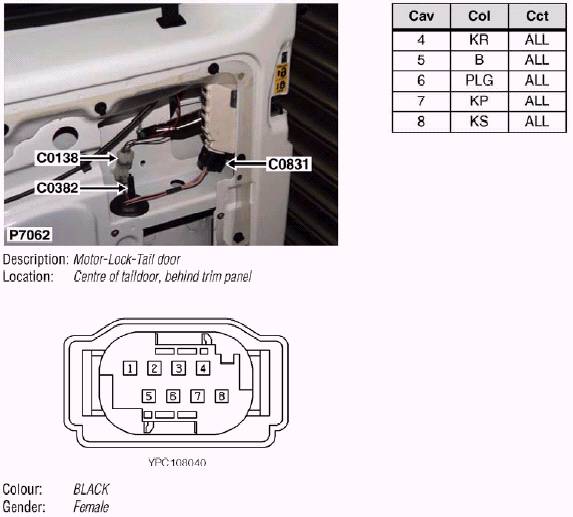 C0138

C0382

C0831

P7062

Description: Motor-Lock-Tail door
Location: Centre of taildoor, behind trim panel

1 2 3 4
5 6 7 8

YPC108040

Colour: BLACK
Gender: Female

| Cav | Col | Cct |
|---|---|---|
| 4 | KR | ALL |
| 5 | B | ALL |
| 6 | PLG | ALL |
| 7 | KP | ALL |
| 8 | KS | ALL |