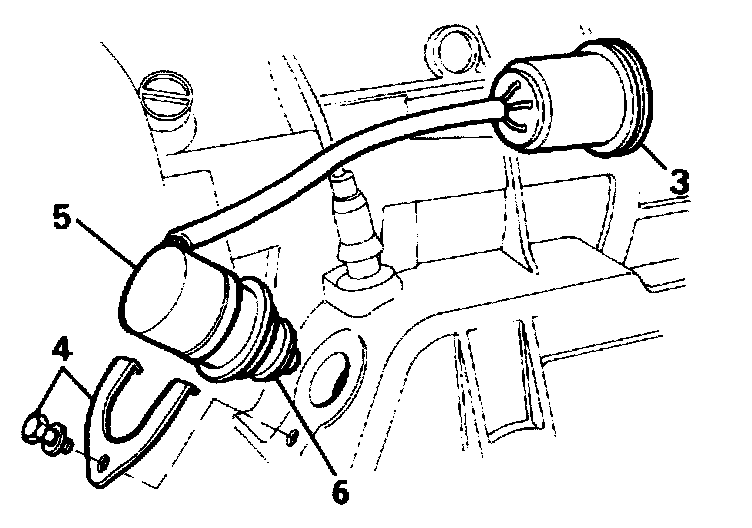 3
5
4
6