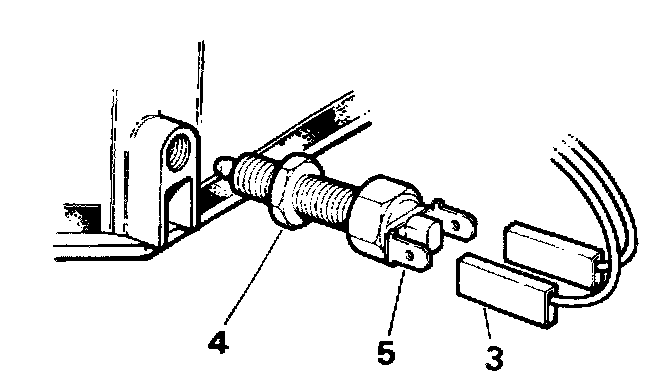 4
5
3