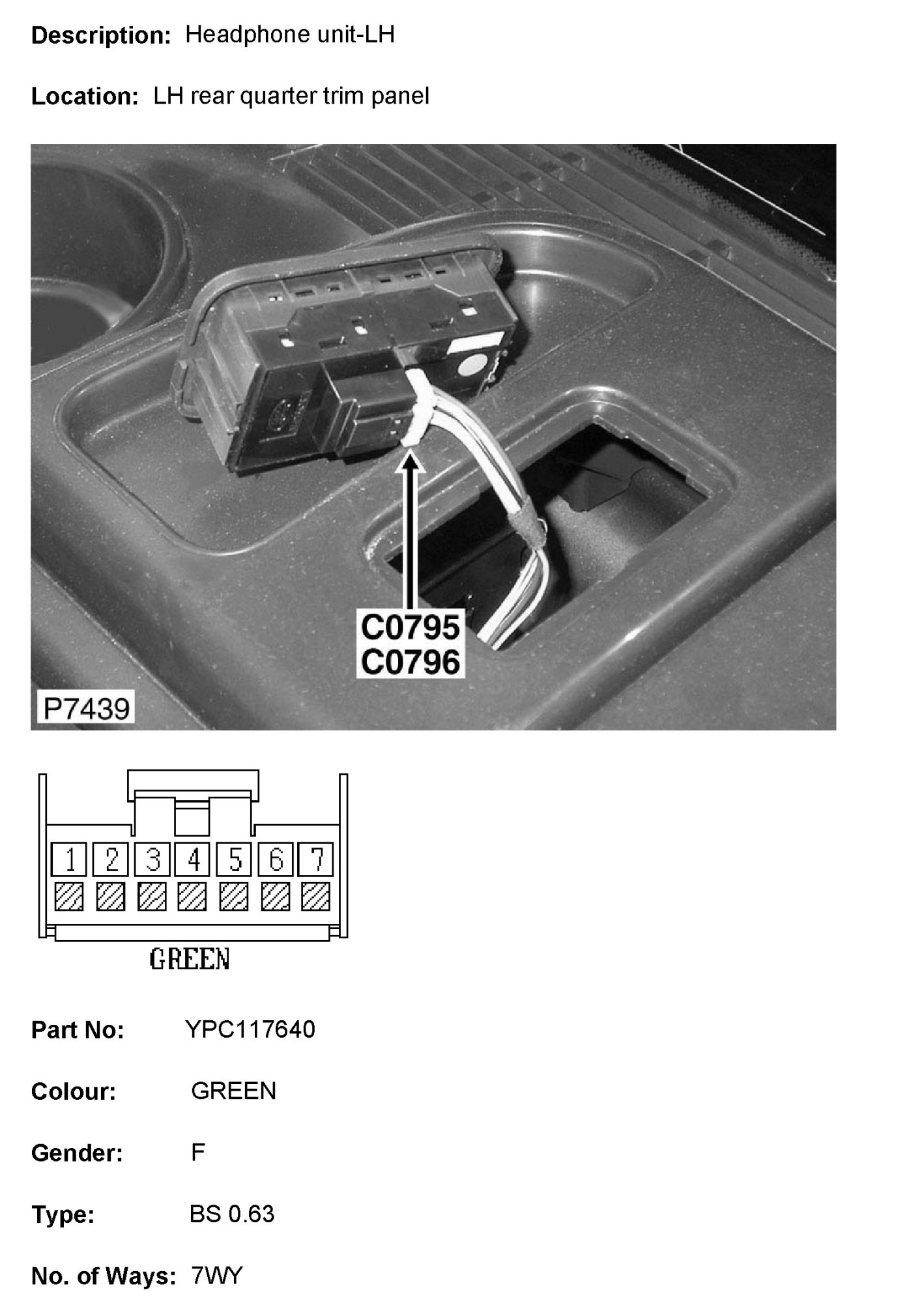 Description: Headphone unit-LH

Location: LH rear quarter trim panel

C0795
C0796

P7439

1 2 3 4 5 6 7

GREEN

Part No: YPC117640

Colour: GREEN

Gender: F

Type: BS 0.63

No. of Ways: 7WY