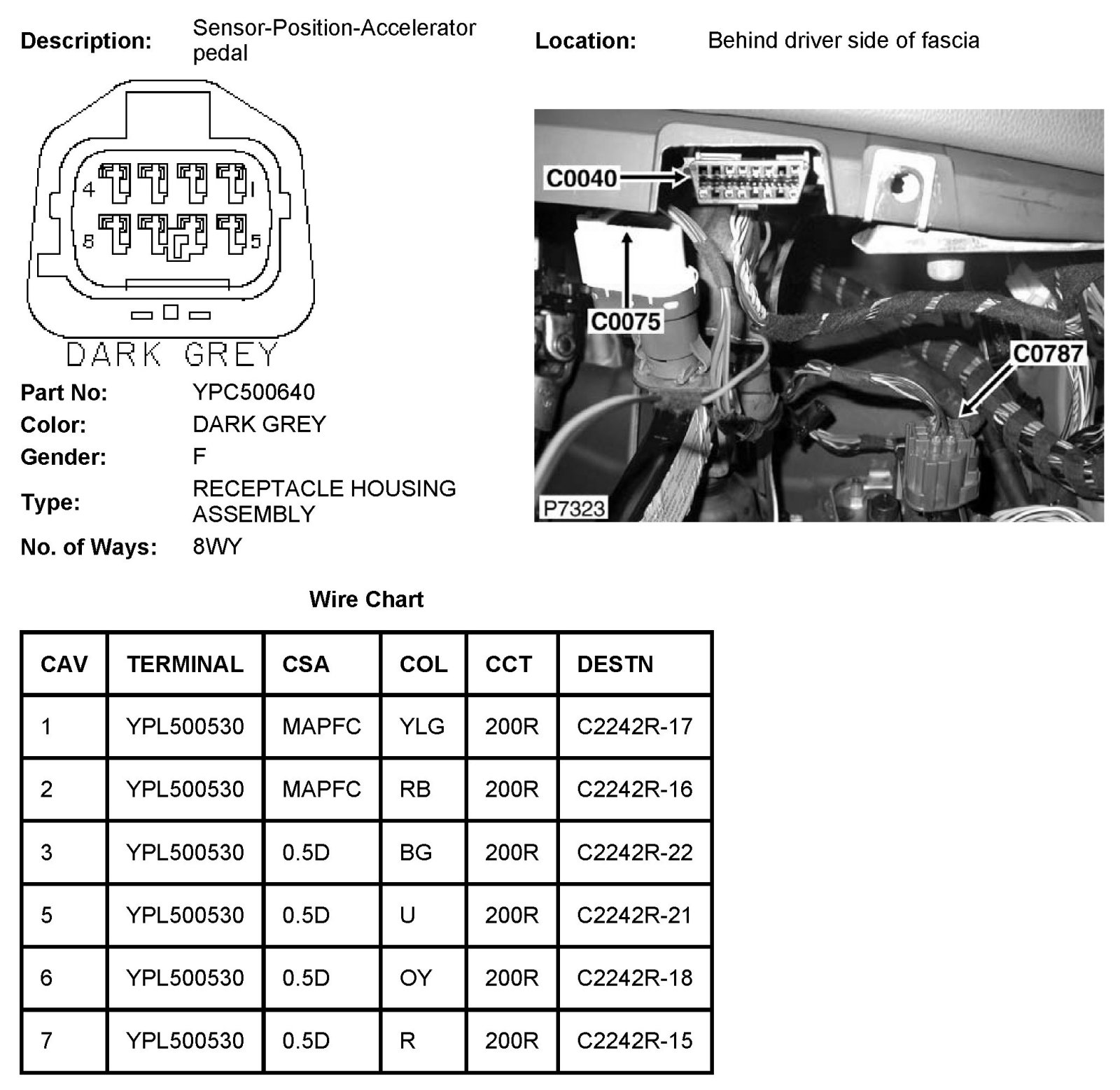 Description: Sensor-Position-Accelerator pedal

Location: Behind driver side of fascia

4 1
8 5
DARK GREY

C0040
C0075
C0787
P7323

Part No: YPC500640
Color: DARK GREY
Gender: F
Type: RECEPTACLE HOUSING ASSEMBLY
No. of Ways: 8WY

Wire Chart

| CAV | TERMINAL | CSA | COL | CCT | DESTN |
|---|---|---|---|---|---|
| 1 | YPL500530 | MAPFC | YLG | 200R | C2242R-17 |
| 2 | YPL500530 | MAPFC | RB | 200R | C2242R-16 |
| 3 | YPL500530 | 0.5D | BG | 200R | C2242R-22 |
| 5 | YPL500530 | 0.5D | U | 200R | C2242R-21 |
| 6 | YPL500530 | 0.5D | OY | 200R | C2242R-18 |
| 7 | YPL500530 | 0.5D | R | 200R | C2242R-15 |