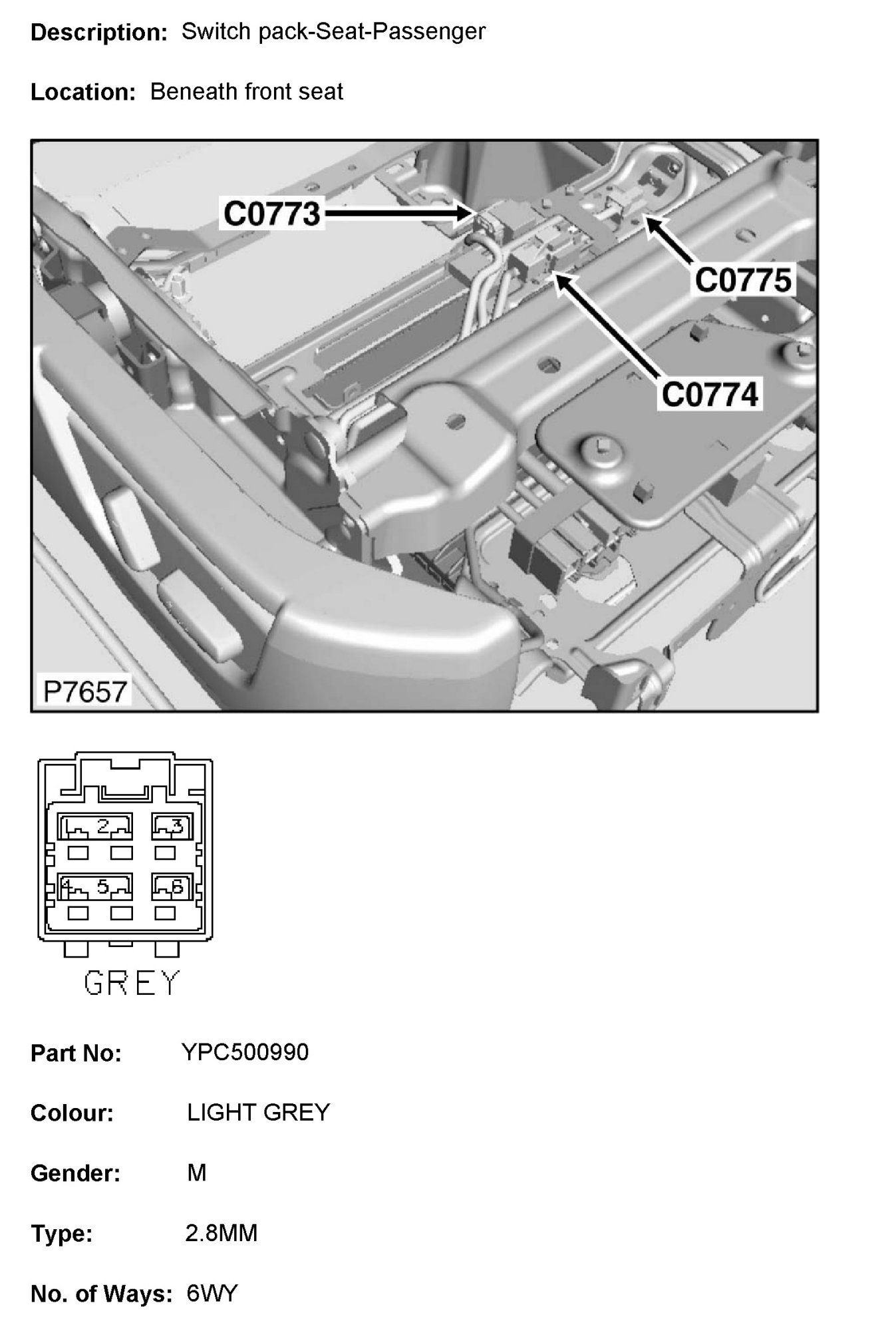 Description: Switch pack-Seat-Passenger

Location: Beneath front seat

C0773

C0775

C0774

P7657

2 3
4 5 6

GREY

Part No: YPC500990

Colour: LIGHT GREY

Gender: M

Type: 2.8MM

No. of Ways: 6WY