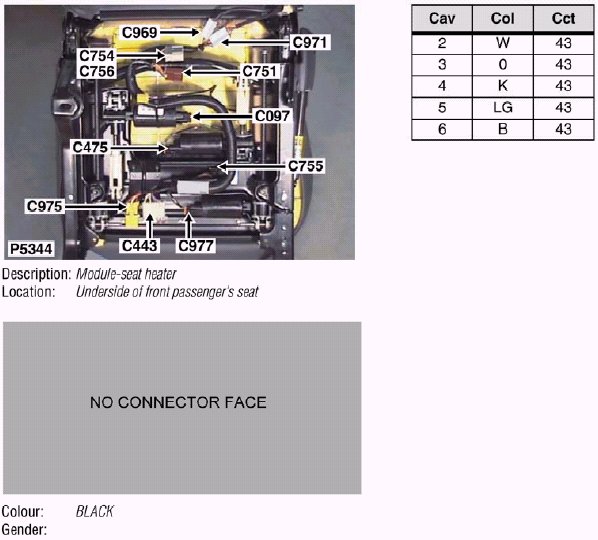 C969
C971
C754
C756
C751
C097
C475
C755
C975
C443
C977
P5344

Description: Module-seat heater
Location: Underside of front passenger's seat

NO CONNECTOR FACE

Colour: BLACK
Gender:

| Cav | Col | Cct |
|---|---|---|
| 2 | W | 43 |
| 3 | 0 | 43 |
| 4 | K | 43 |
| 5 | LG | 43 |
| 6 | B | 43 |