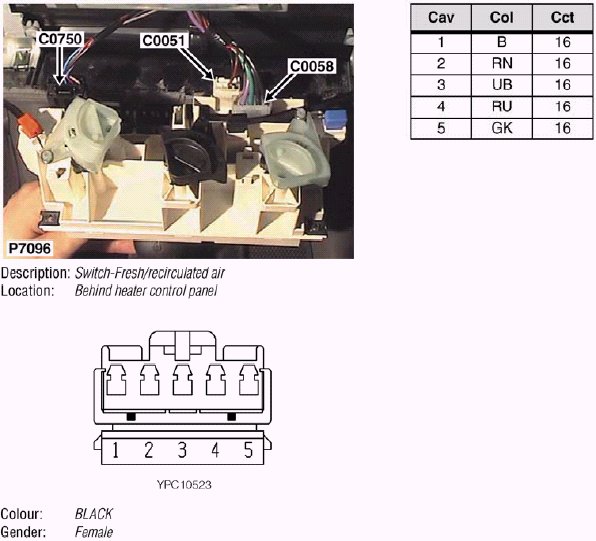 C0750
C0051
C0058
P7096

| Cav | Col | Cct |
|---|---|---|
| 1 | B | 16 |
| 2 | RN | 16 |
| 3 | UB | 16 |
| 4 | RU | 16 |
| 5 | GK | 16 |

Description: Switch-Fresh/recirculated air
Location: Behind heater control panel

1 2 3 4 5

YPC10523

Colour: BLACK
Gender: Female