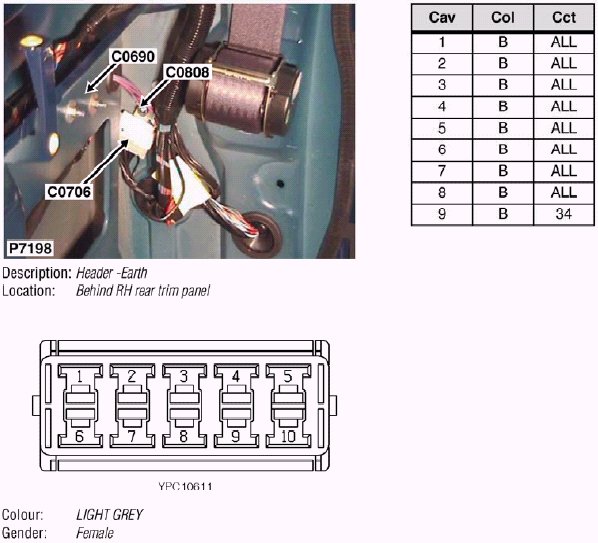 C0690
C0808
C0706
P7198

| Cav | Col | Cct |
|---|---|---|
| 1 | B | ALL |
| 2 | B | ALL |
| 3 | B | ALL |
| 4 | B | ALL |
| 5 | B | ALL |
| 6 | B | ALL |
| 7 | B | ALL |
| 8 | B | ALL |
| 9 | B | 34 |

Description: Header -Earth
Location: Behind RH rear trim panel

1 2 3 4 5
6 7 8 9 10

YPC10611

Colour: LIGHT GREY
Gender: Female