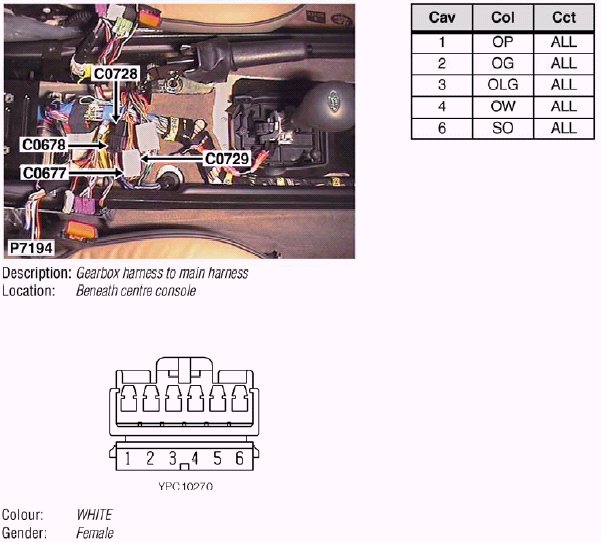 C0728
C0678
C0729
C0677
P7194

| Cav | Col | Cct |
|---|---|---|
| 1 | OP | ALL |
| 2 | OG | ALL |
| 3 | OLG | ALL |
| 4 | OW | ALL |
| 6 | SO | ALL |

Description: Gearbox harness to main harness
Location: Beneath centre console

1 2 3 4 5 6
YPC10270

Colour: WHITE
Gender: Female