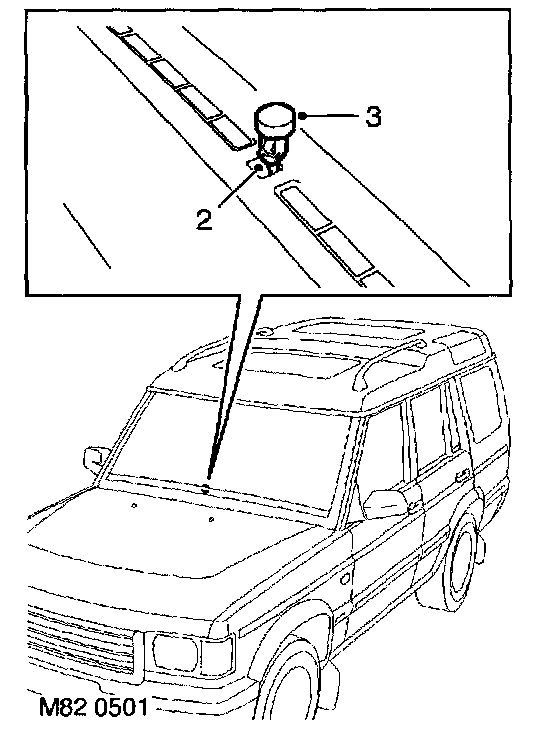 3

2

M82 0501