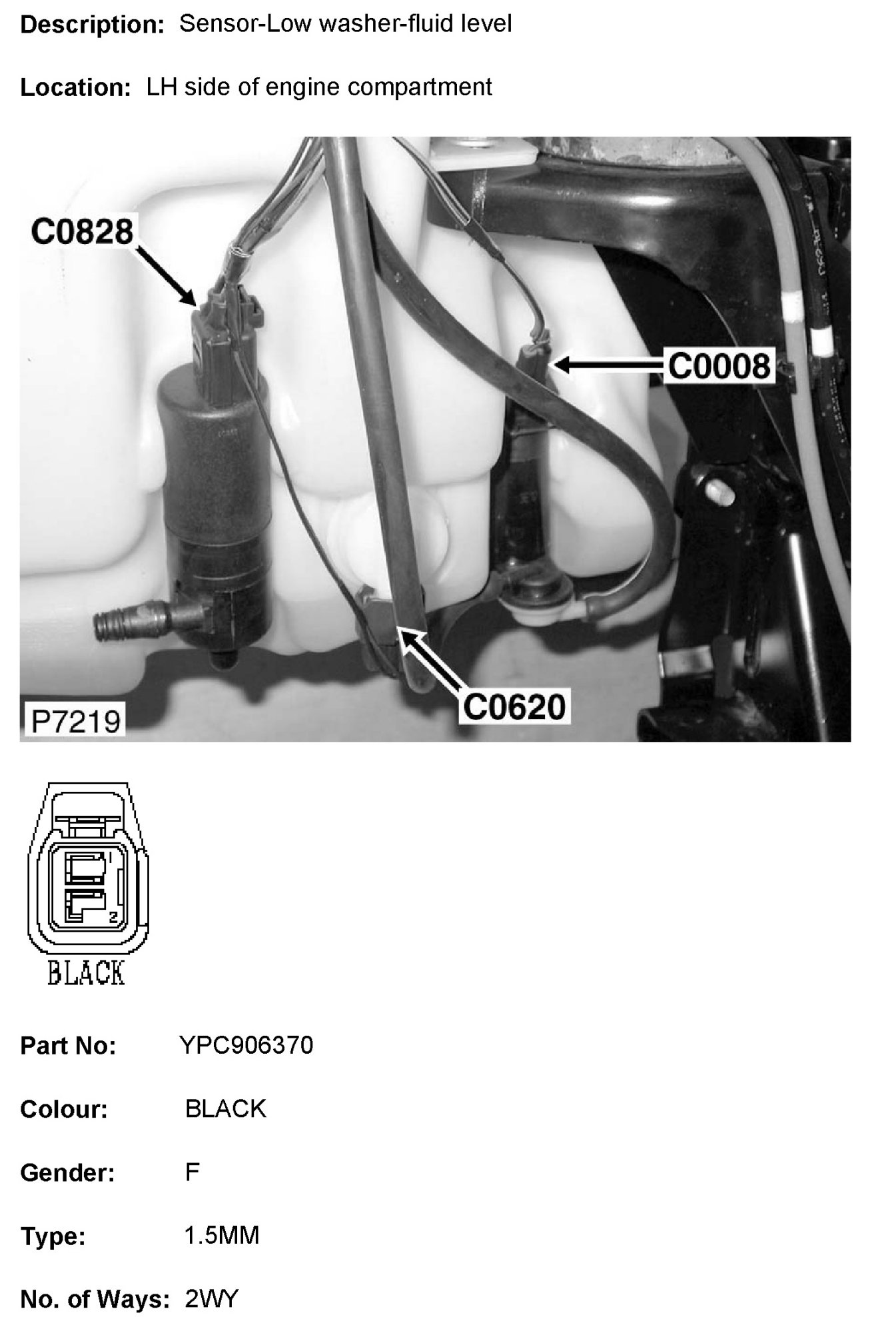 Description: Sensor-Low washer-fluid level

Location: LH side of engine compartment

C0828

C0008

C0620

P7219

1

2

BLACK

Part No: YPC906370

Colour: BLACK

Gender: F

Type: 1.5MM

No. of Ways: 2WY